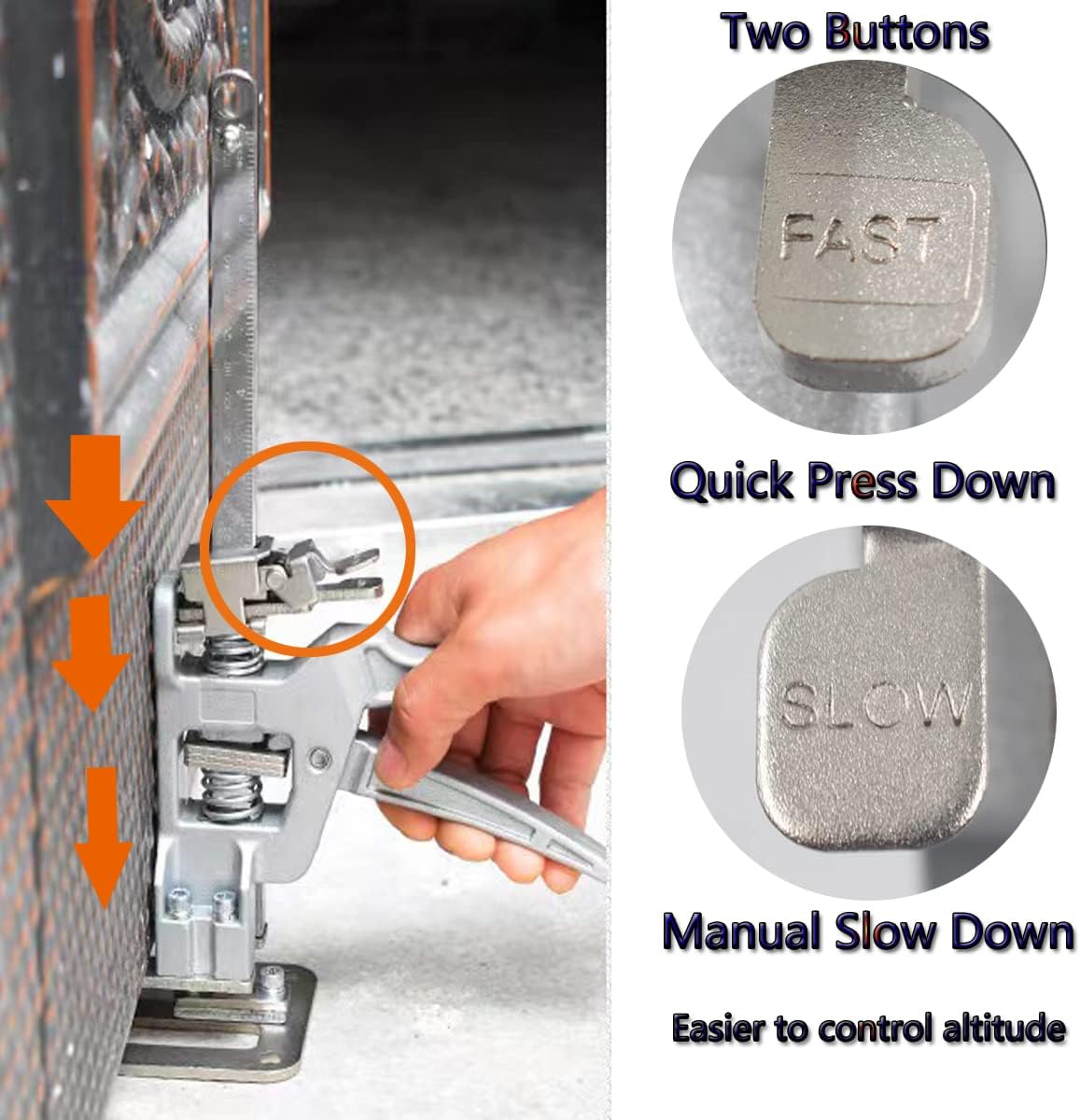 Two Buttons

FAST

Quick Press Down

SLOW

Manual Slow Down

Easier to control altitude