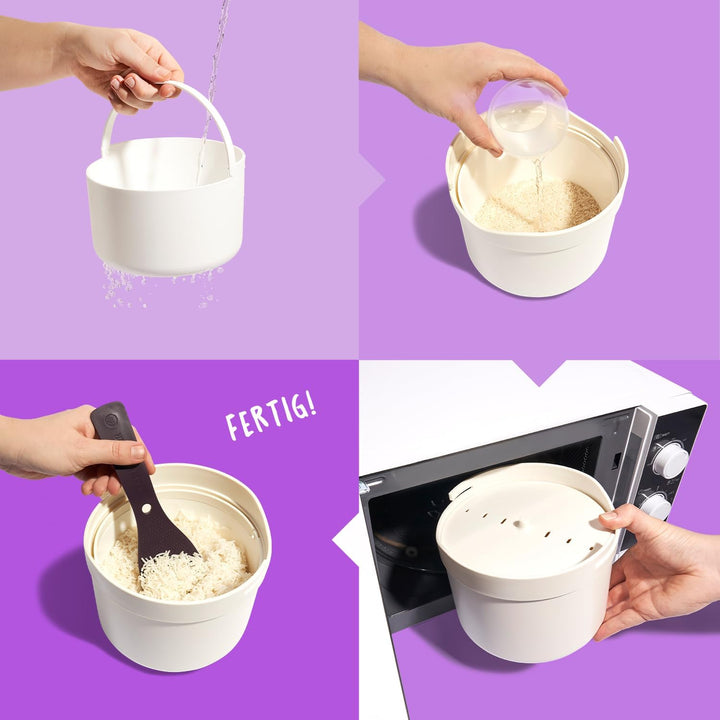 FERTIG!