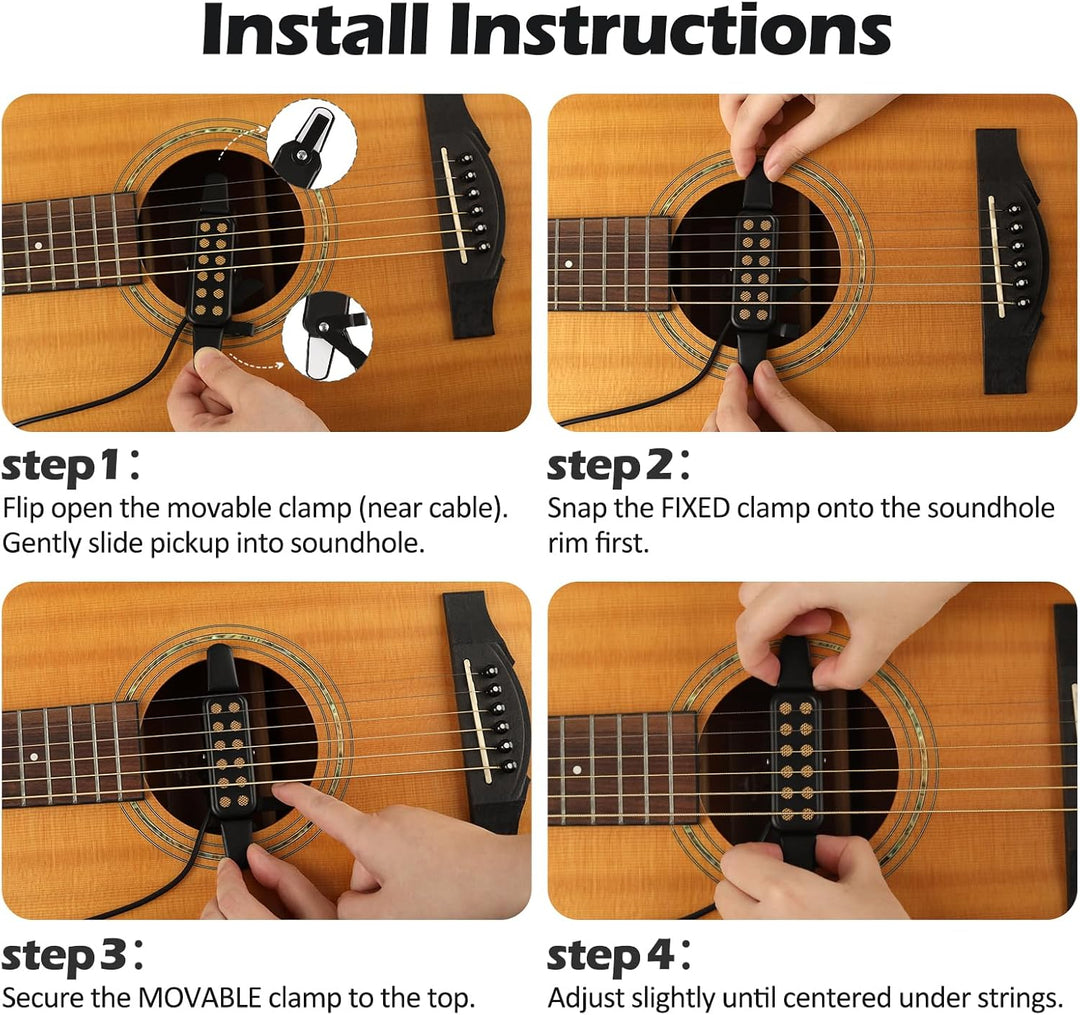 Install Instructions

step1：
Flip open the movable clamp (near cable). Gently slide pickup into soundhole.

step2：
Snap the FIXED clamp onto the soundhole rim first.

step3：
Secure the MOVABLE clamp to the top.

step4：
Adjust slightly until centered under strings.