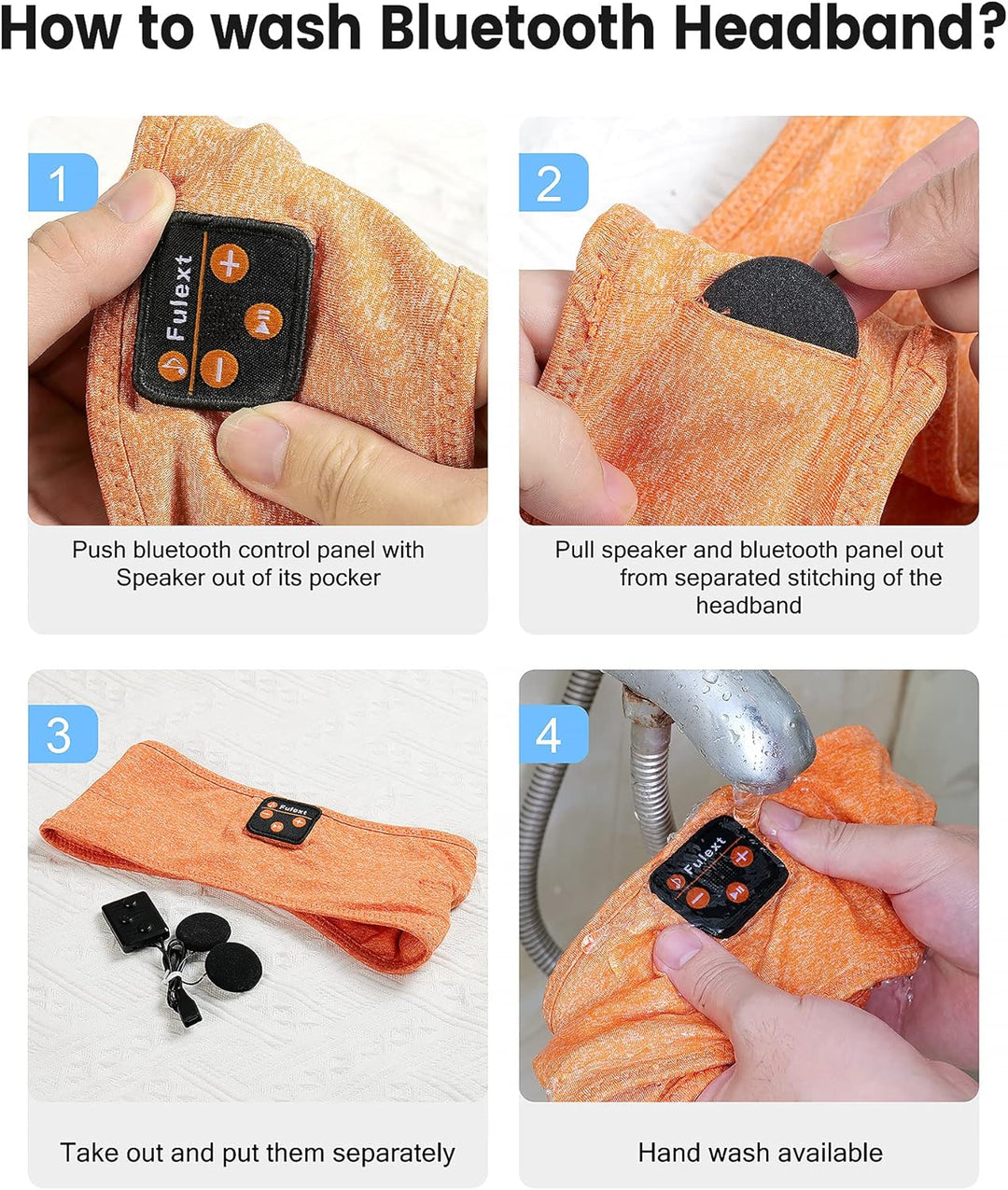 How to wash Bluetooth Headband?

1

Fulext

Push bluetooth control panel with Speaker out of its pocker

2

Pull speaker and bluetooth panel out from separated stitching of the headband

3

Fulext

Take out and put them separately

4

Fulext

Hand wash available