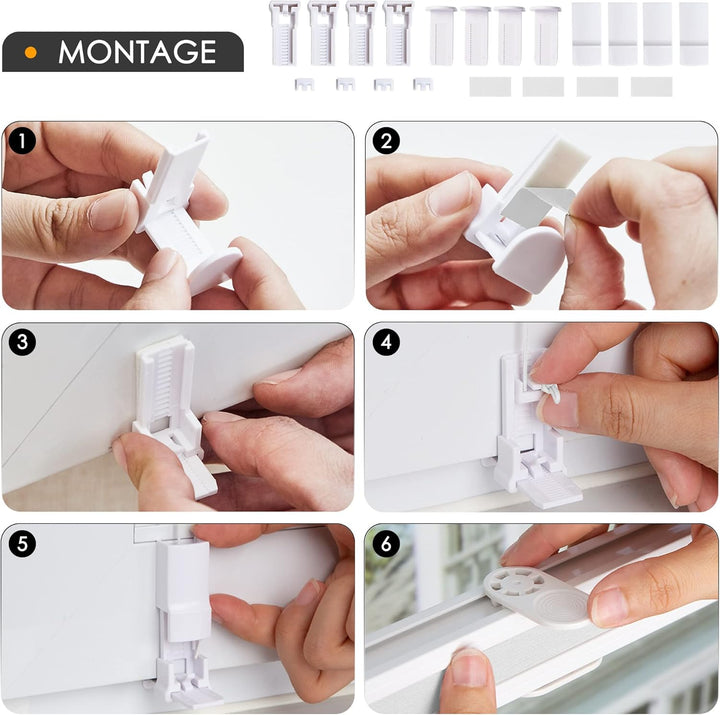 MONTAGE

1

2

3

4

5

6