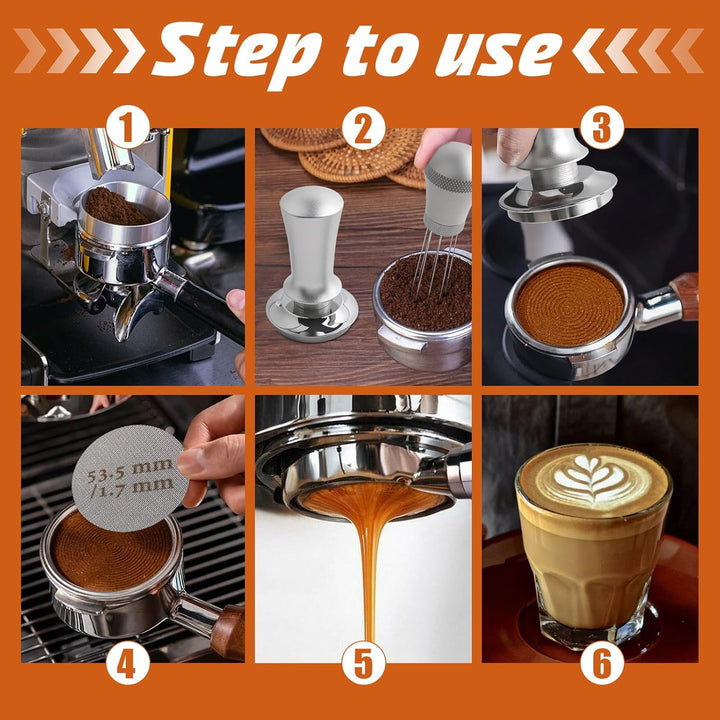 Step to use

1

2

3

53.5 mm
/1.7 mm

4

5

6