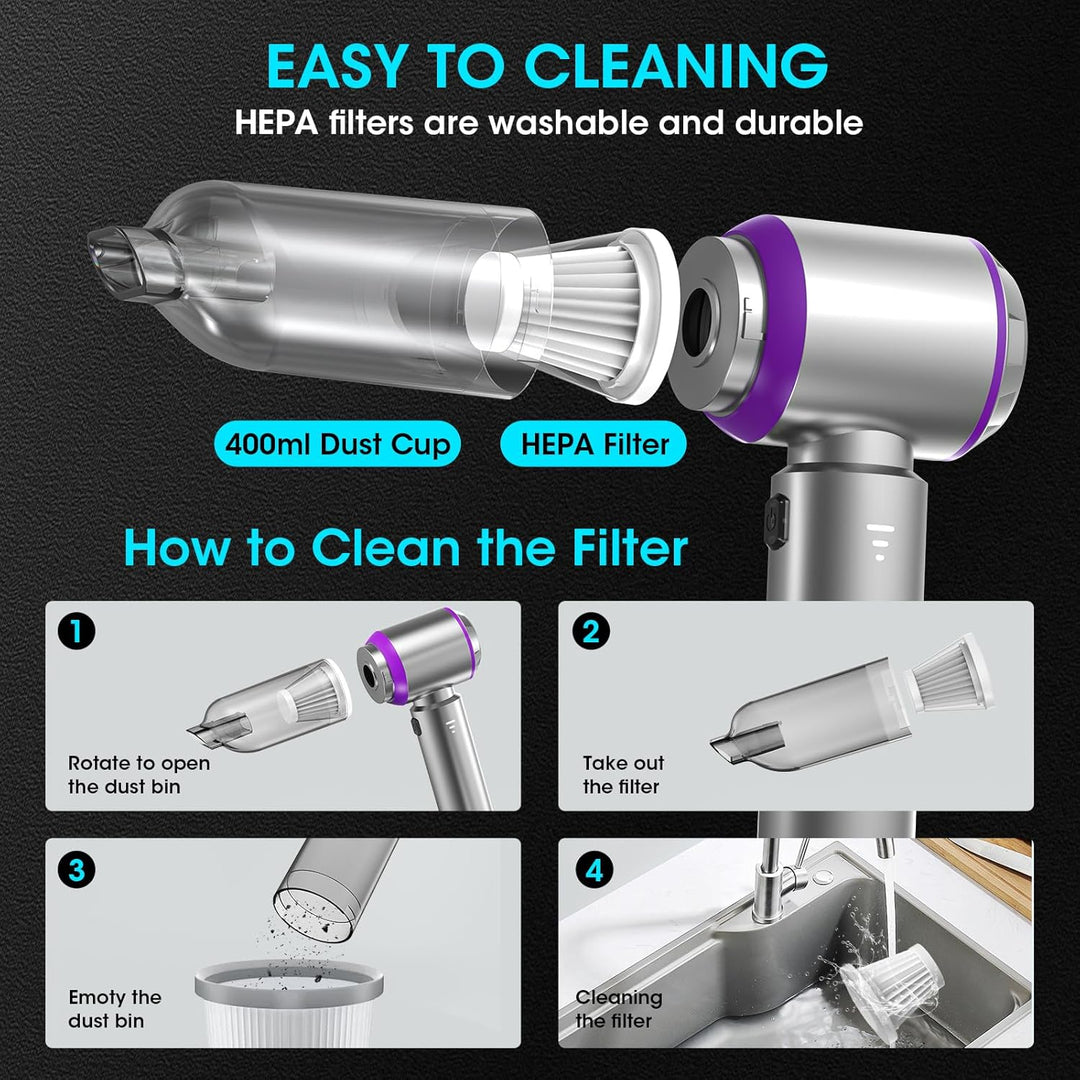 EASY TO CLEANING
HEPA filters are washable and durable

400ml Dust Cup

HEPA Filter

How to Clean the Filter

1
Rotate to open the dust bin

2
Take out the filter

3
Emoty the dust bin

4
Cleaning the filter