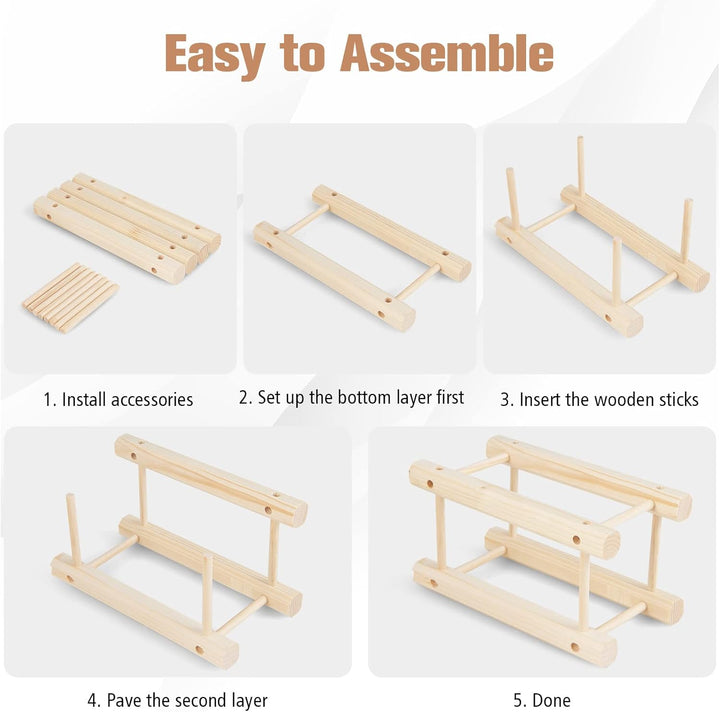 Easy to Assemble

1. Install accessories

2. Set up the bottom layer first

3. Insert the wooden sticks

4. Pave the second layer

5. Done