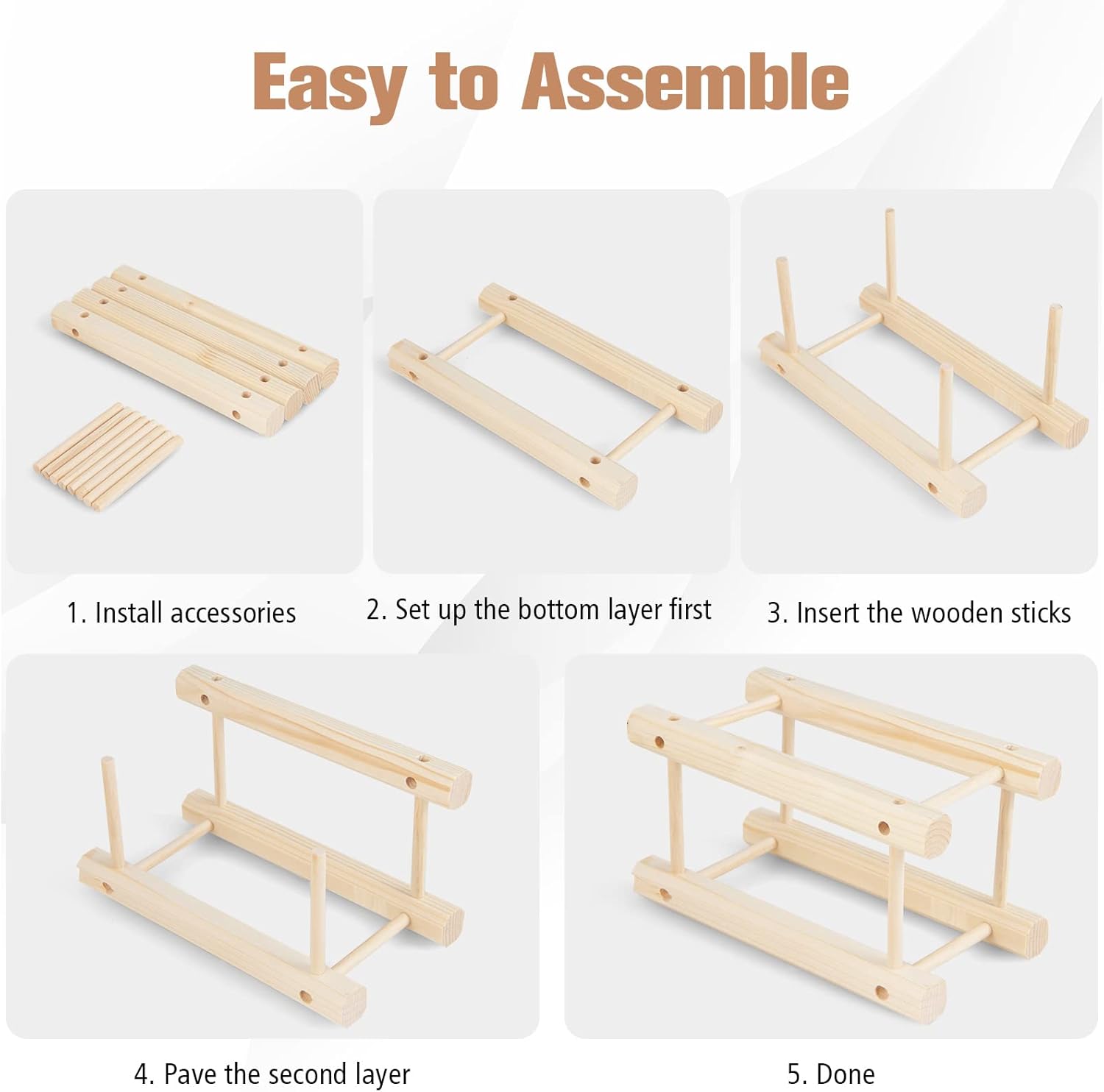 Easy to Assemble

1. Install accessories

2. Set up the bottom layer first

3. Insert the wooden sticks

4. Pave the second layer

5. Done