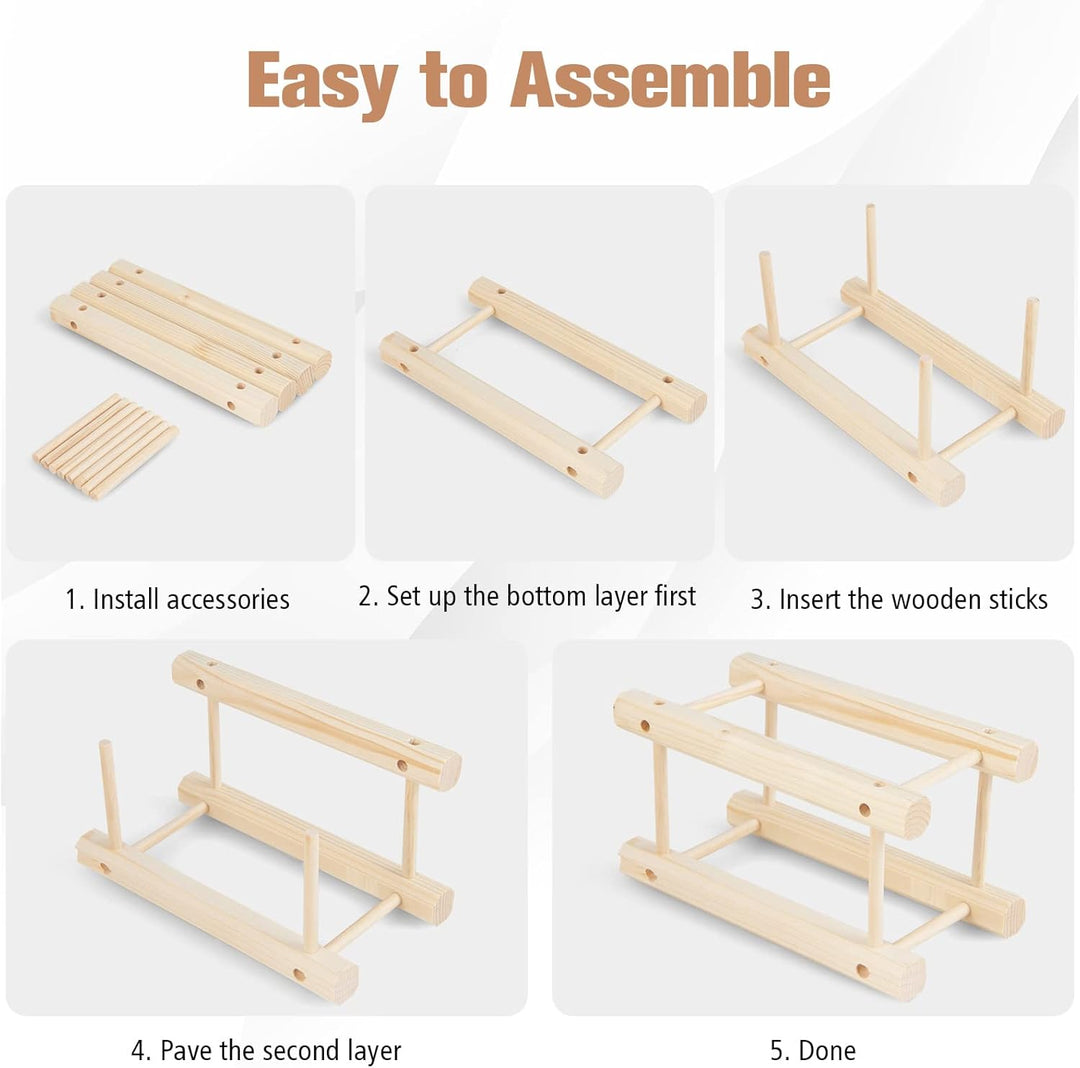 Easy to Assemble

1. Install accessories

2. Set up the bottom layer first

3. Insert the wooden sticks

4. Pave the second layer

5. Done