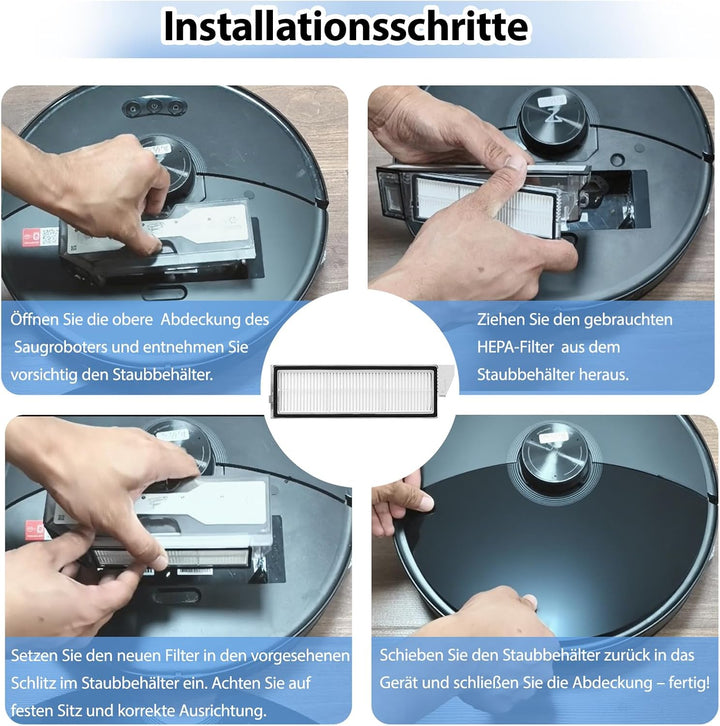 Installationsschritte

Öffnen Sie die obere Abdeckung des Saugroboters und entnehmen Sie vorsichtig den Staubbehälter.

Ziehen Sie den gebrauchten HEPA-Filter aus dem Staubbehälter heraus.

Setzen Sie den neuen Filter in den vorgesehenen Schlitz im Staubbehälter ein. Achten Sie auf festen Sitz und korrekte Ausrichtung.

Schieben Sie den Staubbehälter zurück in das Gerät und schließen Sie die Abdeckung – fertig!