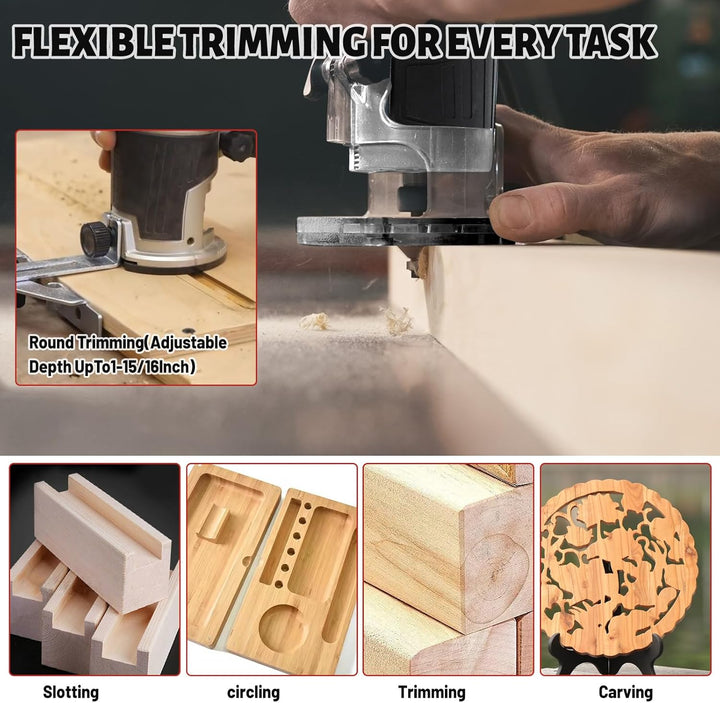 FLEXIBLE TRIMMING FOR EVERY TASK

Round Trimming(Adjustable Depth UpTo1-15/16Inch)

Slotting

circling

Trimming

Carving