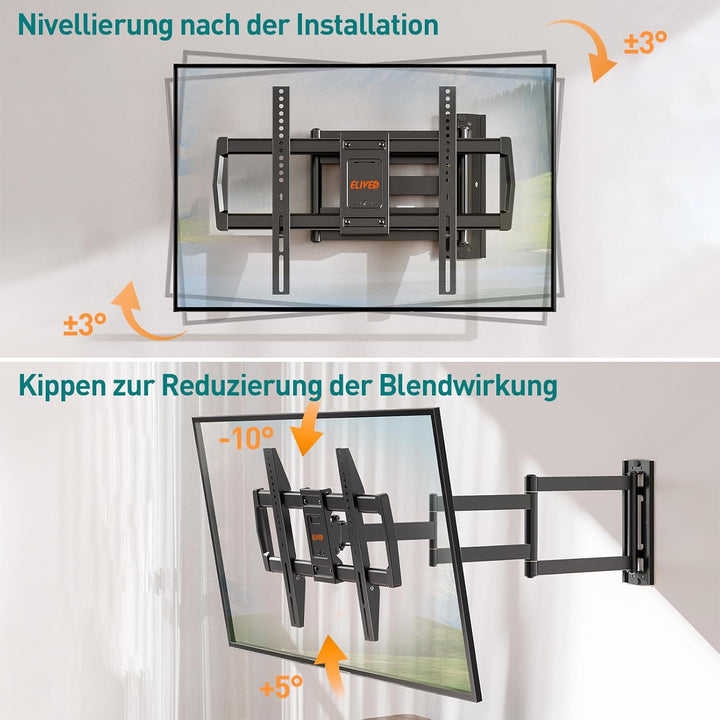 Nivellierung nach der Installation

±3°

ELIVED

±3°

Kippen zur Reduzierung der Blendwirkung

-10°

ELIVED

+5°