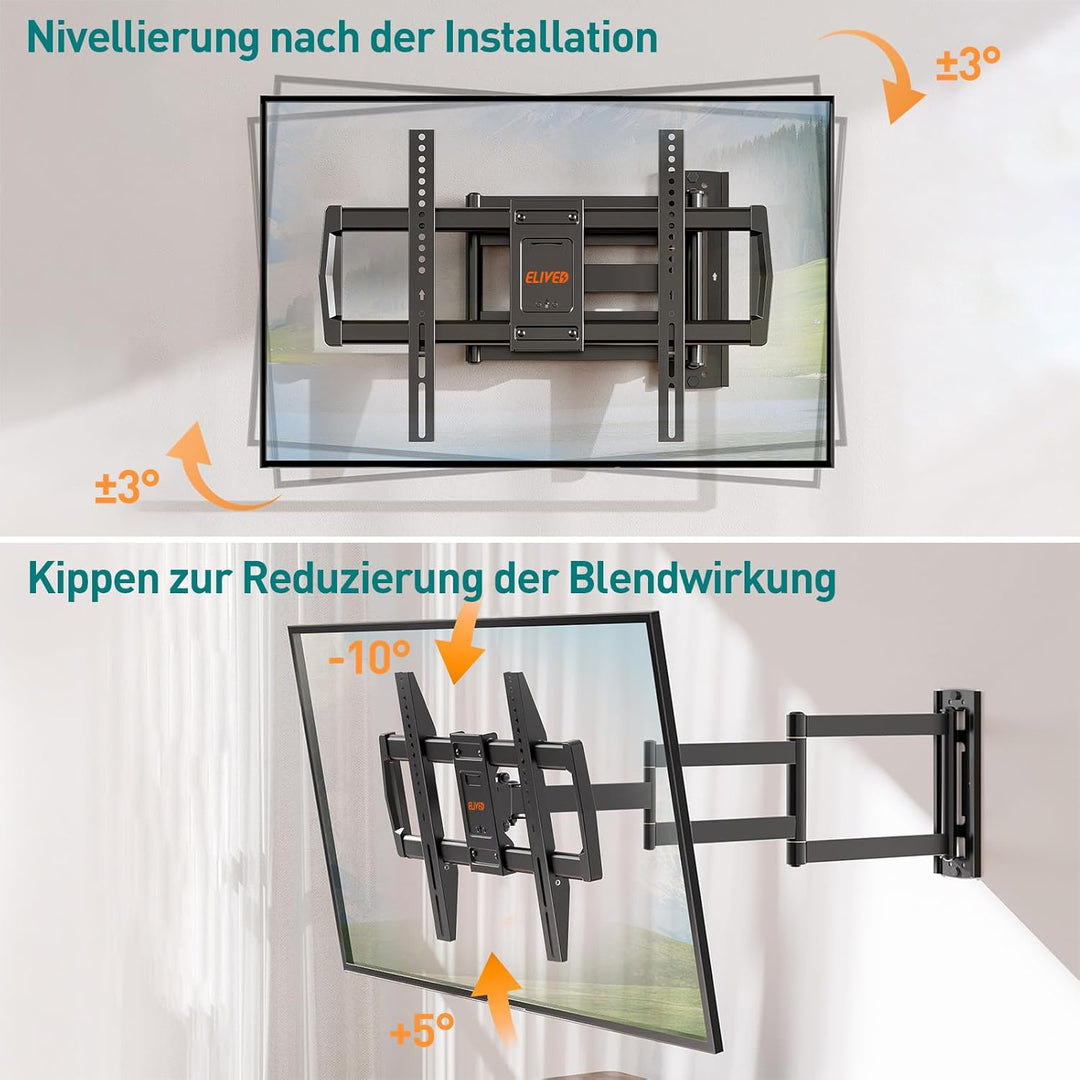 Nivellierung nach der Installation

±3°

ELIVED

±3°

Kippen zur Reduzierung der Blendwirkung

-10°

ELIVED

+5°