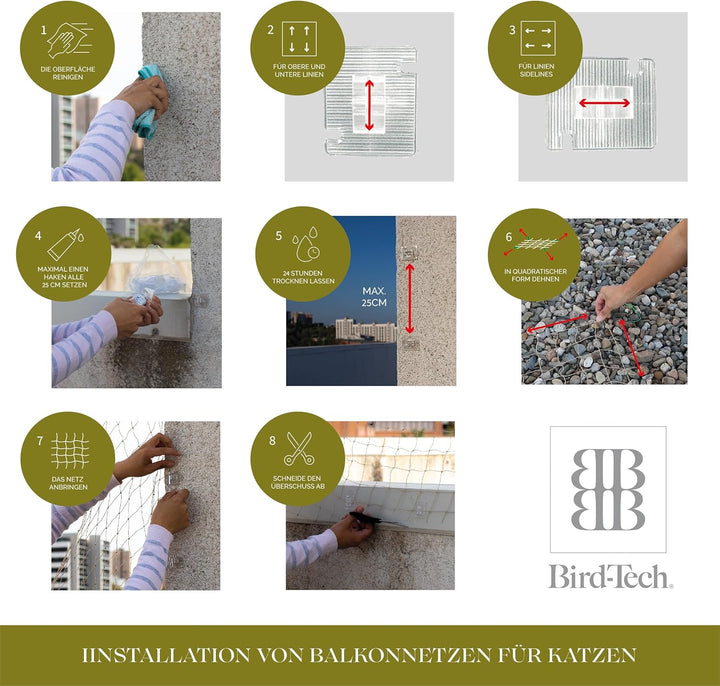 1
DIE OBERFLÄCHE REINIGEN

2
FÜR OBERE UND UNTERE LINIEN

3
FÜR LINIEN SIDELINES

4
MAXIMAL EINEN HAKEN ALLE 25 CM SETZEN

5
24 STUNDEN TROCKNEN LASSEN

MAX. 25CM

6
IN QUADRATISCHER FORM DEHNEN

7
DAS NETZ ANBRINGEN

8
SCHNEIDE DEN ÜBERSCHUSS AB

Bird-Tech.

IINSTALLATION VON BALKONNETZEN FÜR KATZEN