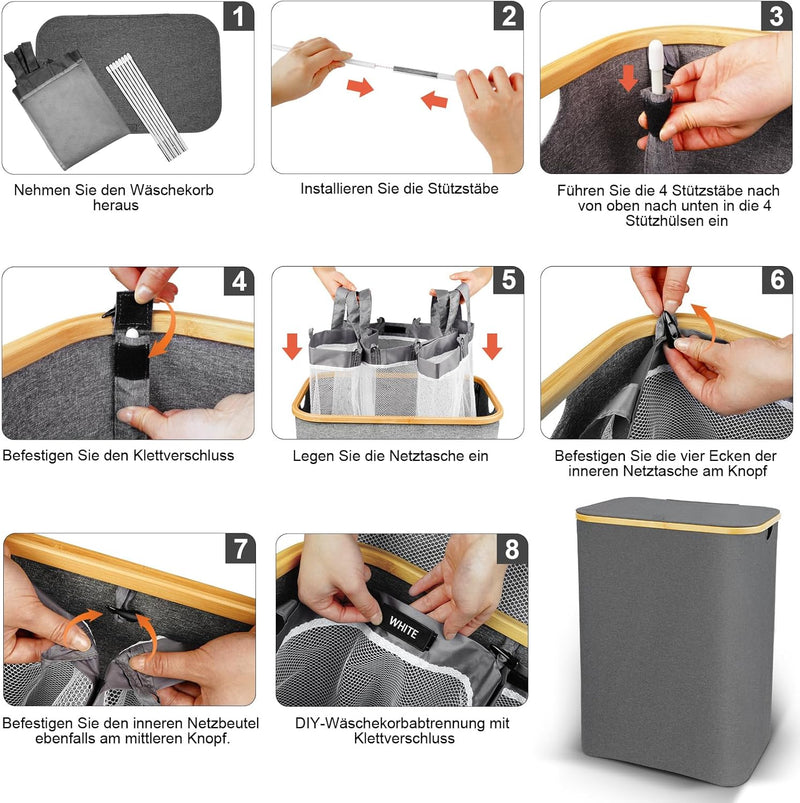 1

Nehmen Sie den Wäschekorb heraus

2

Installieren Sie die Stützstäbe

3

Führen Sie die 4 Stützstäbe nach von oben nach unten in die 4 Stützhülsen ein

4

Befestigen Sie den Klettverschluss

5

Legen Sie die Netztasche ein

6

Befestigen Sie die vier Ecken der inneren Netztasche am Knopf

7

Befestigen Sie den inneren Netzbeutel ebenfalls am mittleren Knopf.

8

WHITE

DIY-Wäschekorbabtrennung mit Klettverschluss