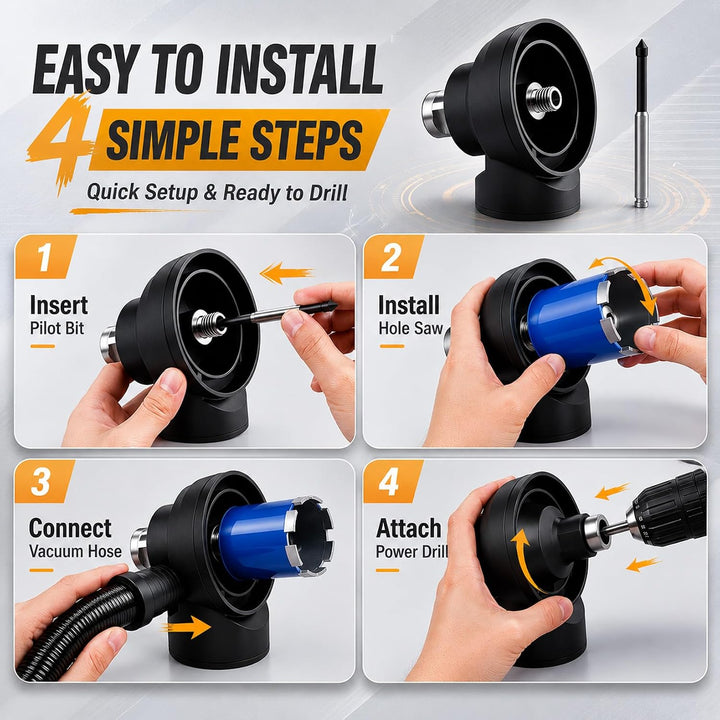 EASY TO INSTALL
4 SIMPLE STEPS
Quick Setup & Ready to Drill

1
Insert
Pilot Bit

2
Install
Hole Saw

3
Connect
Vacuum Hose

4
Attach
Power Drill