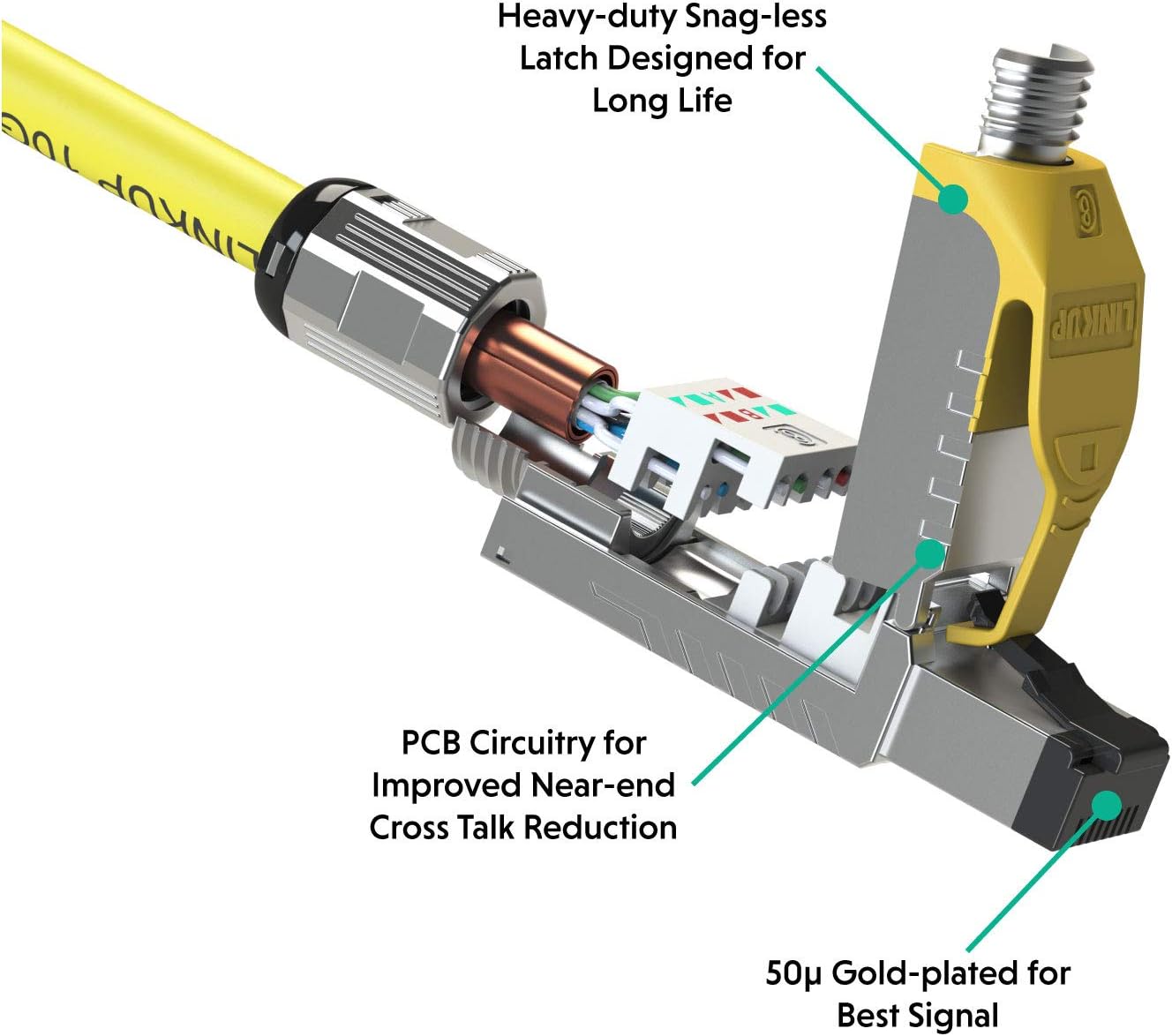 Heavy-duty Snag-less Latch Designed for Long Life

LINKUP 10G

LINKUP

PCB Circuitry for Improved Near-end Cross Talk Reduction

50μ Gold-plated for Best Signal