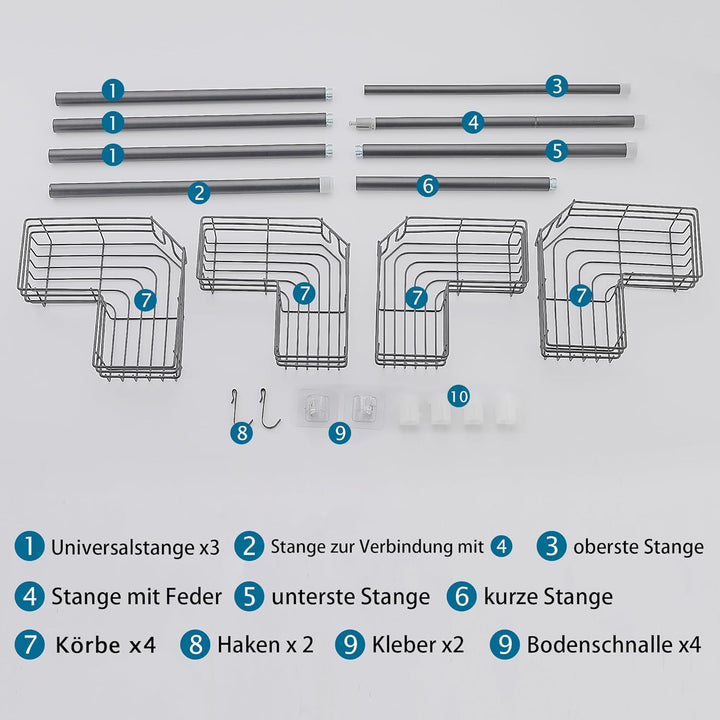 1
1
1
2
3
4
5
6
7
7
7
7
8
9
10

1 Universalstange x3 2 Stange zur Verbindung mit 4 3 oberste Stange

4 Stange mit Feder 5 unterste Stange 6 kurze Stange

7 Körbe x4 8 Haken x 2 9 Kleber x2 9 Bodenschnalle x4