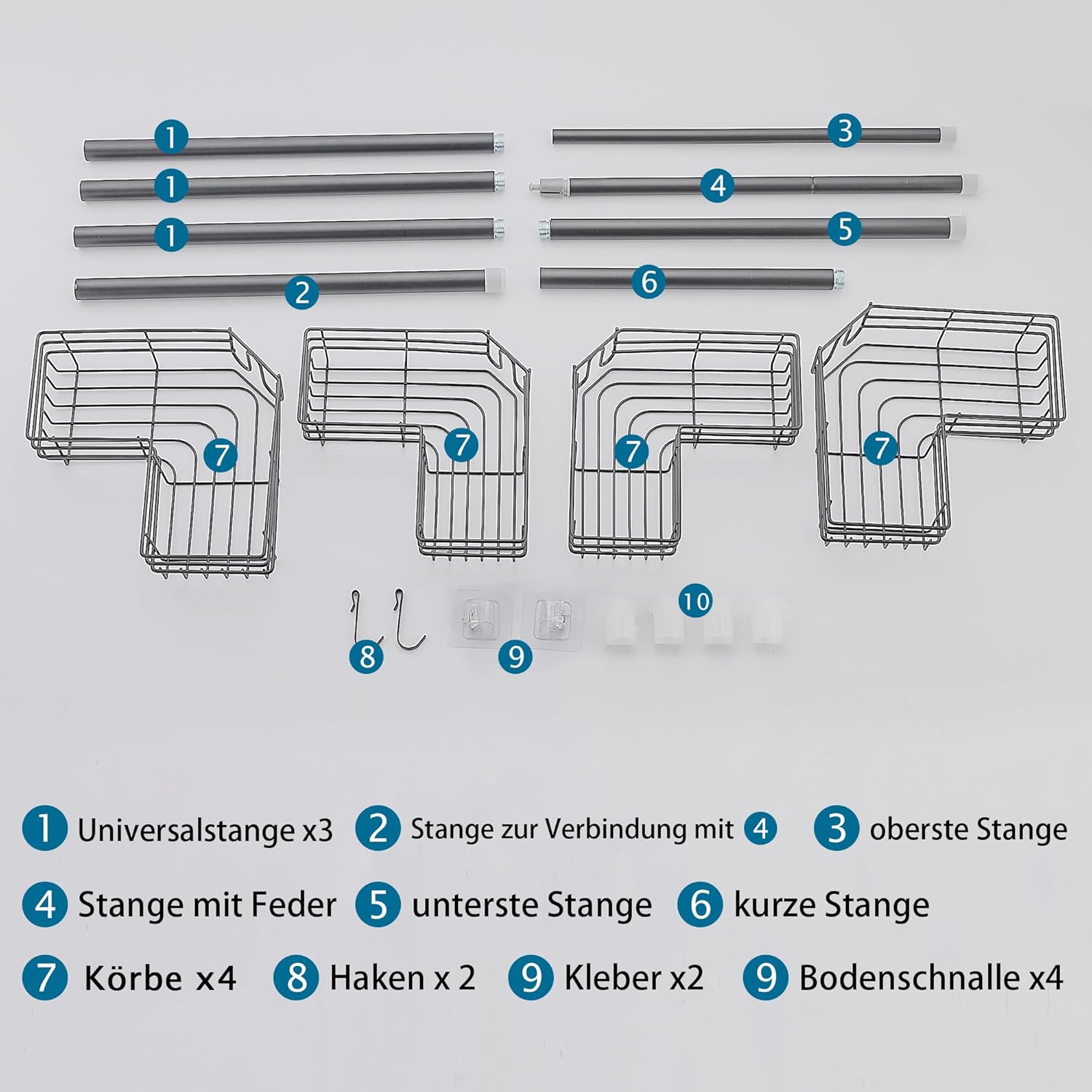 1
1
1
2
3
4
5
6
7
7
7
7
8
9
10

1 Universalstange x3
2 Stange zur Verbindung mit 4
3 oberste Stange

4 Stange mit Feder
5 unterste Stange
6 kurze Stange

7 Körbe x4
8 Haken x 2
9 Kleber x2
9 Bodenschnalle x4