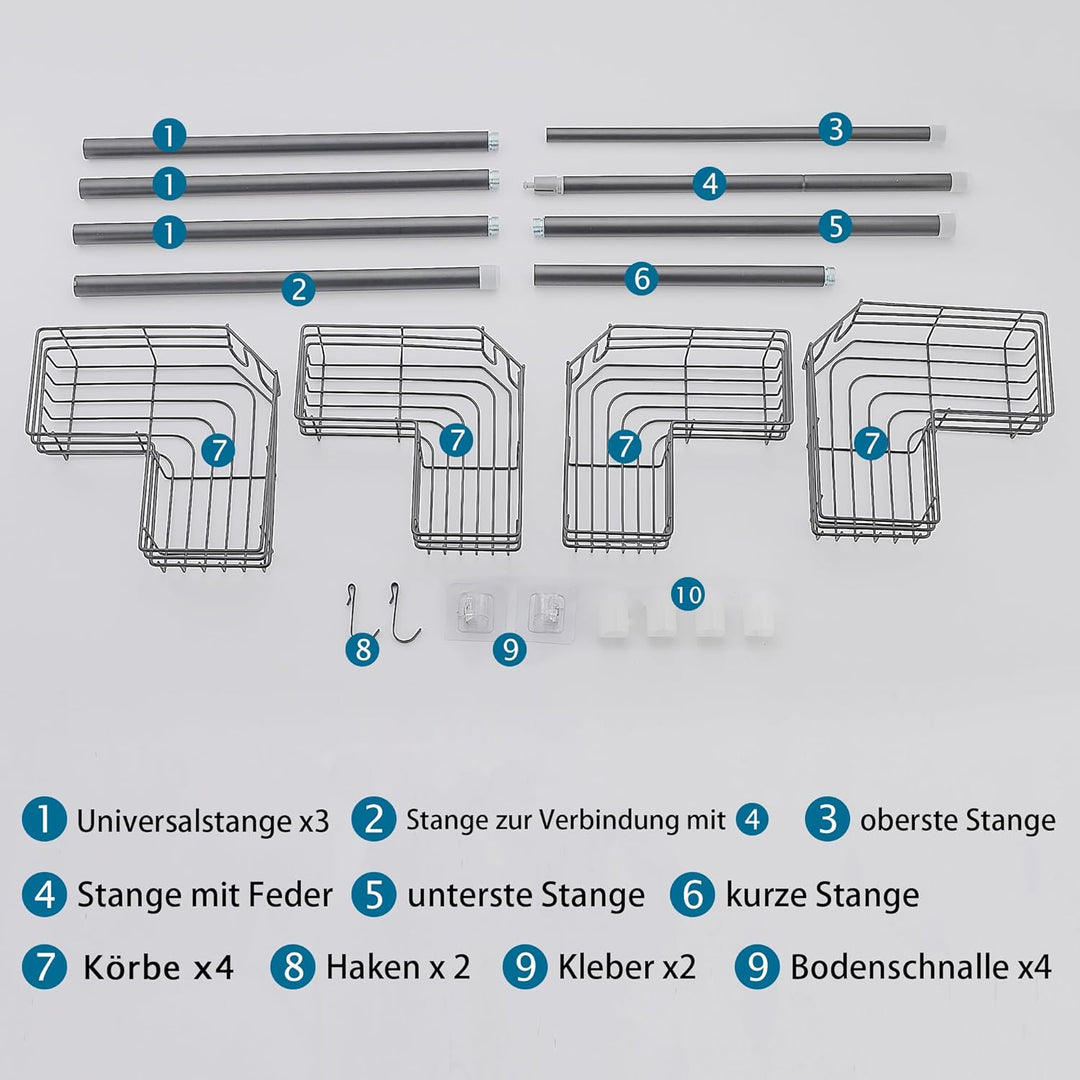 1
1
1
2
3
4
5
6
7
7
7
7
8
9
10

1 Universalstange x3
2 Stange zur Verbindung mit 4
3 oberste Stange
4 Stange mit Feder
5 unterste Stange
6 kurze Stange
7 Körbe x4
8 Haken x 2
9 Kleber x2
9 Bodenschnalle x4