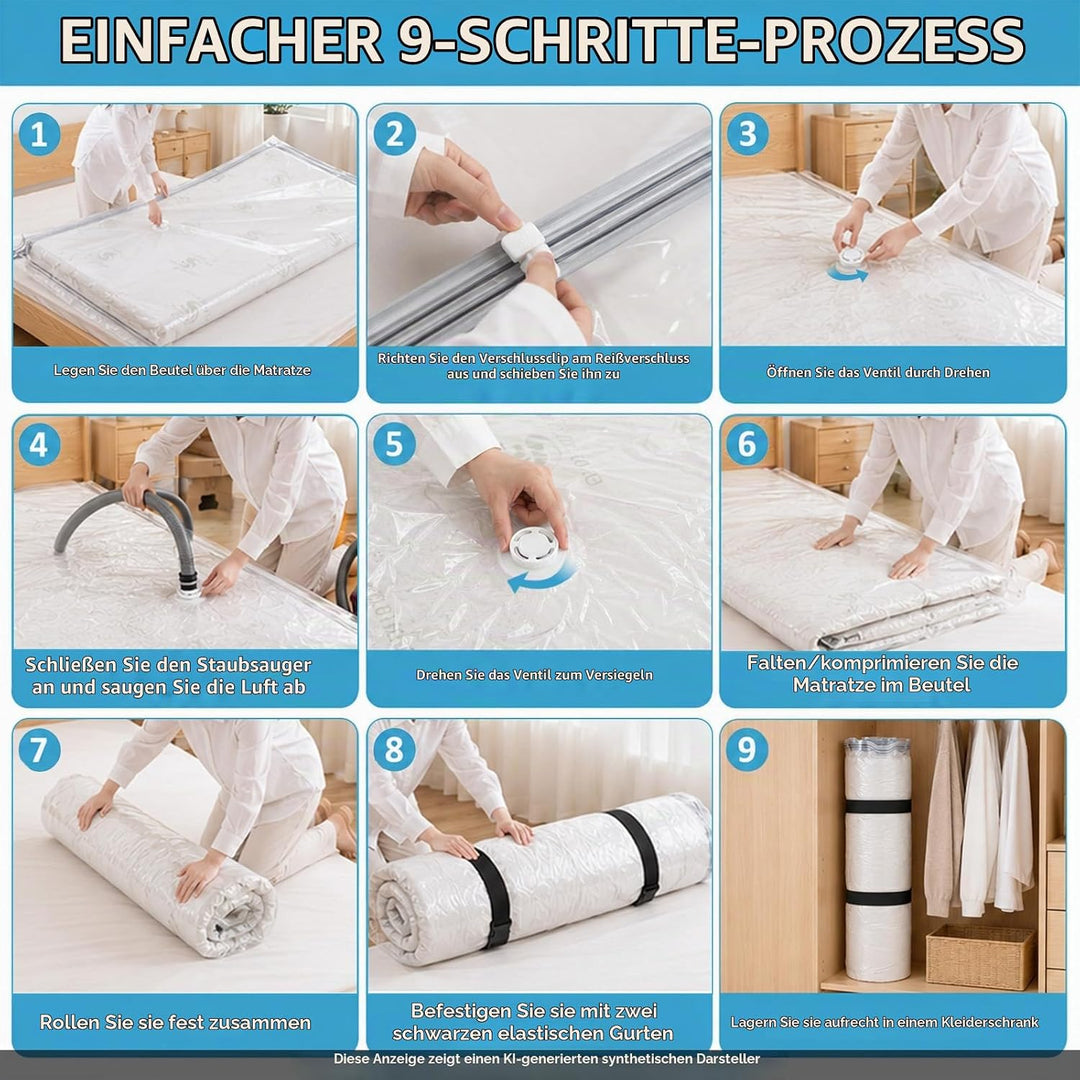 EINFACHER 9-SCHRITTE-PROZESS

1
Legen Sie den Beutel über die Matratze

2
Richten Sie den Verschlussclip am Reißverschluss aus und schieben Sie ihn zu

3
Öffnen Sie das Ventil durch Drehen

4
Schließen Sie den Staubsauger an und saugen Sie die Luft ab

5
Drehen Sie das Ventil zum Versiegeln

6
Falten/komprimieren Sie die Matratze im Beutel

7
Rollen Sie sie fest zusammen

8
Befestigen Sie sie mit zwei schwarzen elastischen Gurten

9
Lagern Sie sie aufrecht in einem Kleiderschrank

Diese Anzeige zeigt einen KI-generierten synthetischen Darsteller