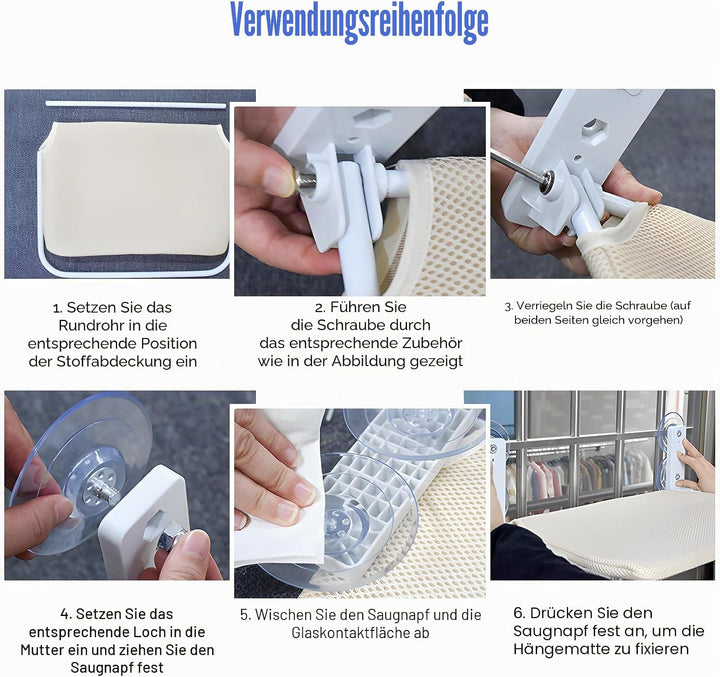 Verwendungsreihenfolge

1. Setzen Sie das Rundrohr in die entsprechende Position der Stoffabdeckung ein

2. Führen Sie die Schraube durch das entsprechende Zubehör wie in der Abbildung gezeigt

3. Verriegeln Sie die Schraube (auf beiden Seiten gleich vorgehen)

4. Setzen Sie das entsprechende Loch in die Mutter ein und ziehen Sie den Saugnapf fest

5. Wischen Sie den Saugnapf und die Glaskontaktfläche ab

6. Drücken Sie den Saugnapf fest an, um die Hängematte zu fixieren