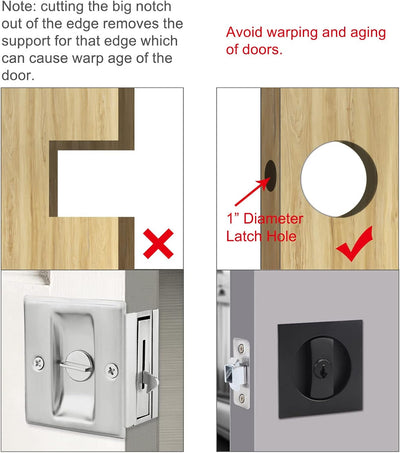 Note: cutting the big notch out of the edge removes the support for that edge which can cause warp age of the door.

Avoid warping and aging of doors.

1" Diameter Latch Hole