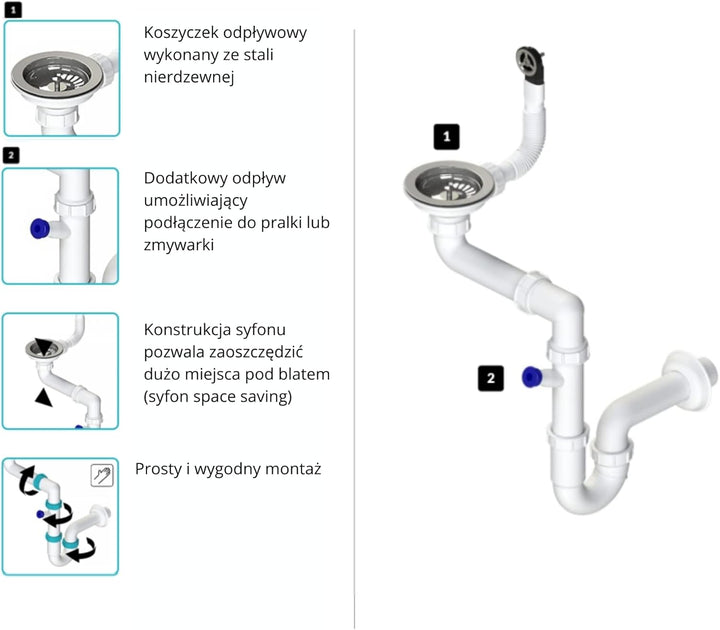 1

Koszyczek odpływowy wykonany ze stali nierdzewnej

2

Dodatkowy odpływ umożliwiający podłączenie do pralki lub zmywarki

Konstrukcja syfonu pozwala zaoszczędzić dużo miejsca pod blatem (syfon space saving)

Prosty i wygodny montaż

1

2