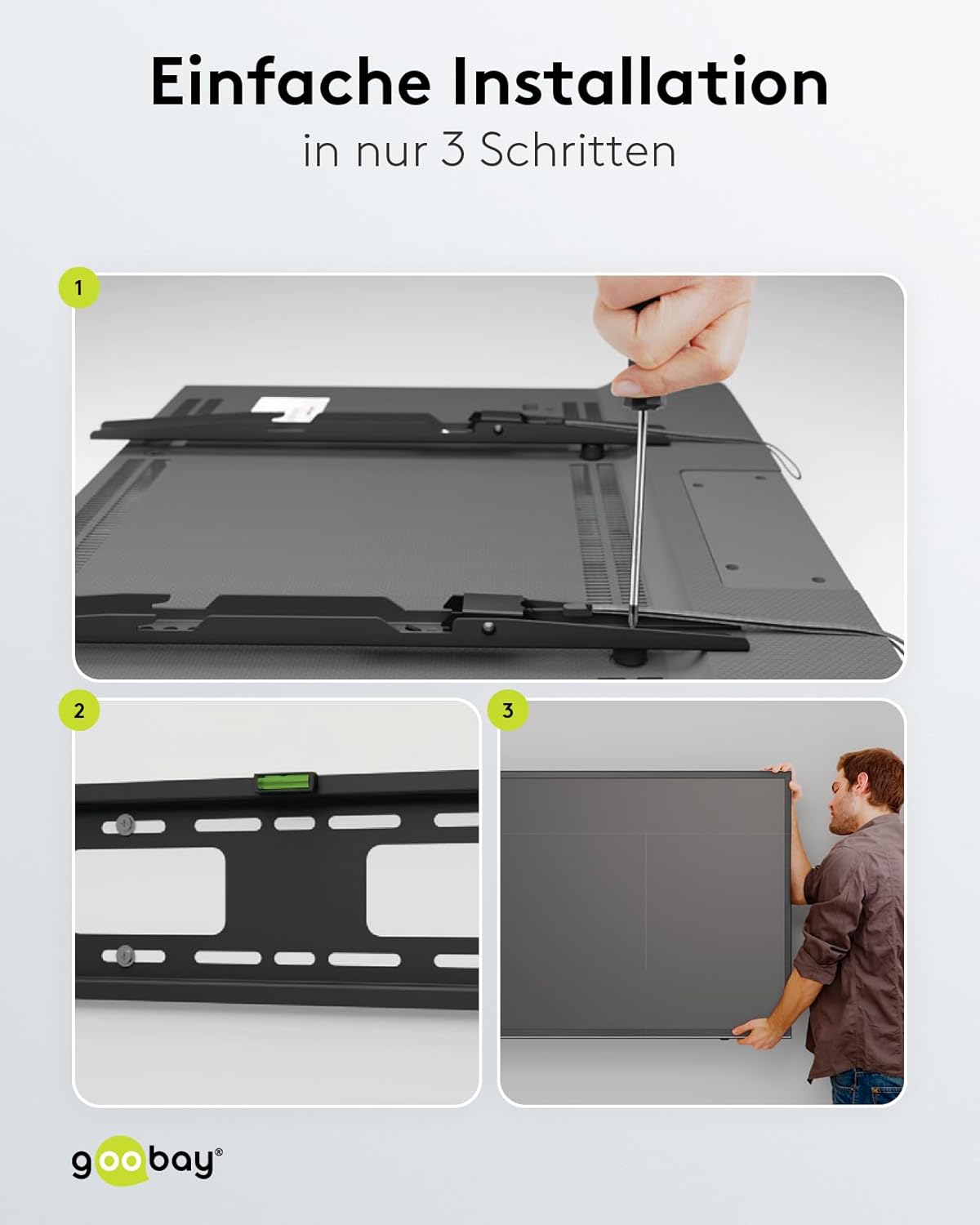 Einfache Installation

in nur 3 Schritten

1

2

3

goobay®