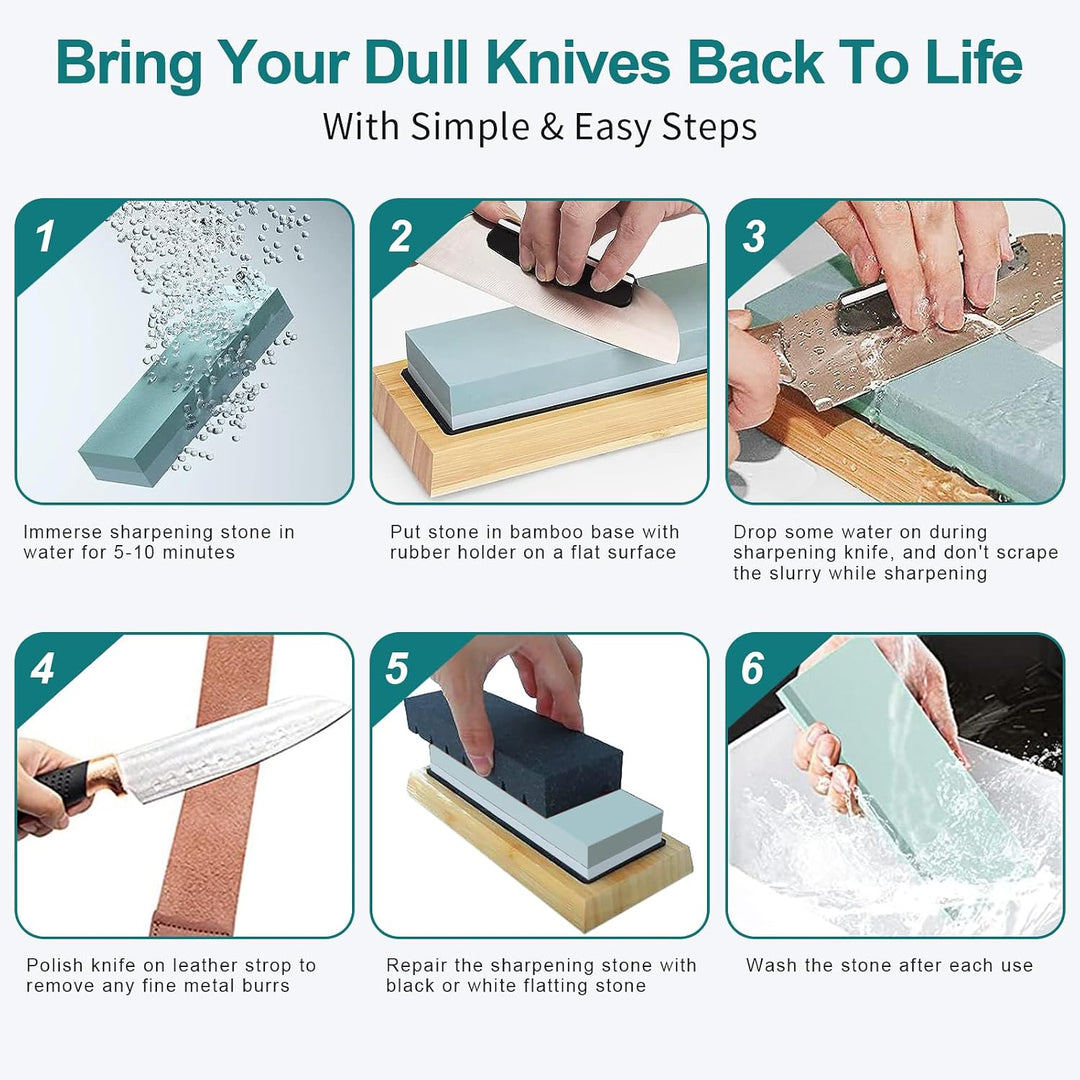 Bring Your Dull Knives Back To Life

With Simple & Easy Steps

1

Immerse sharpening stone in water for 5-10 minutes

2

Put stone in bamboo base with rubber holder on a flat surface

3

Drop some water on during sharpening knife, and don't scrape the slurry while sharpening

4

Polish knife on leather strop to remove any fine metal burrs

5

Repair the sharpening stone with black or white flatting stone

6

Wash the stone after each use