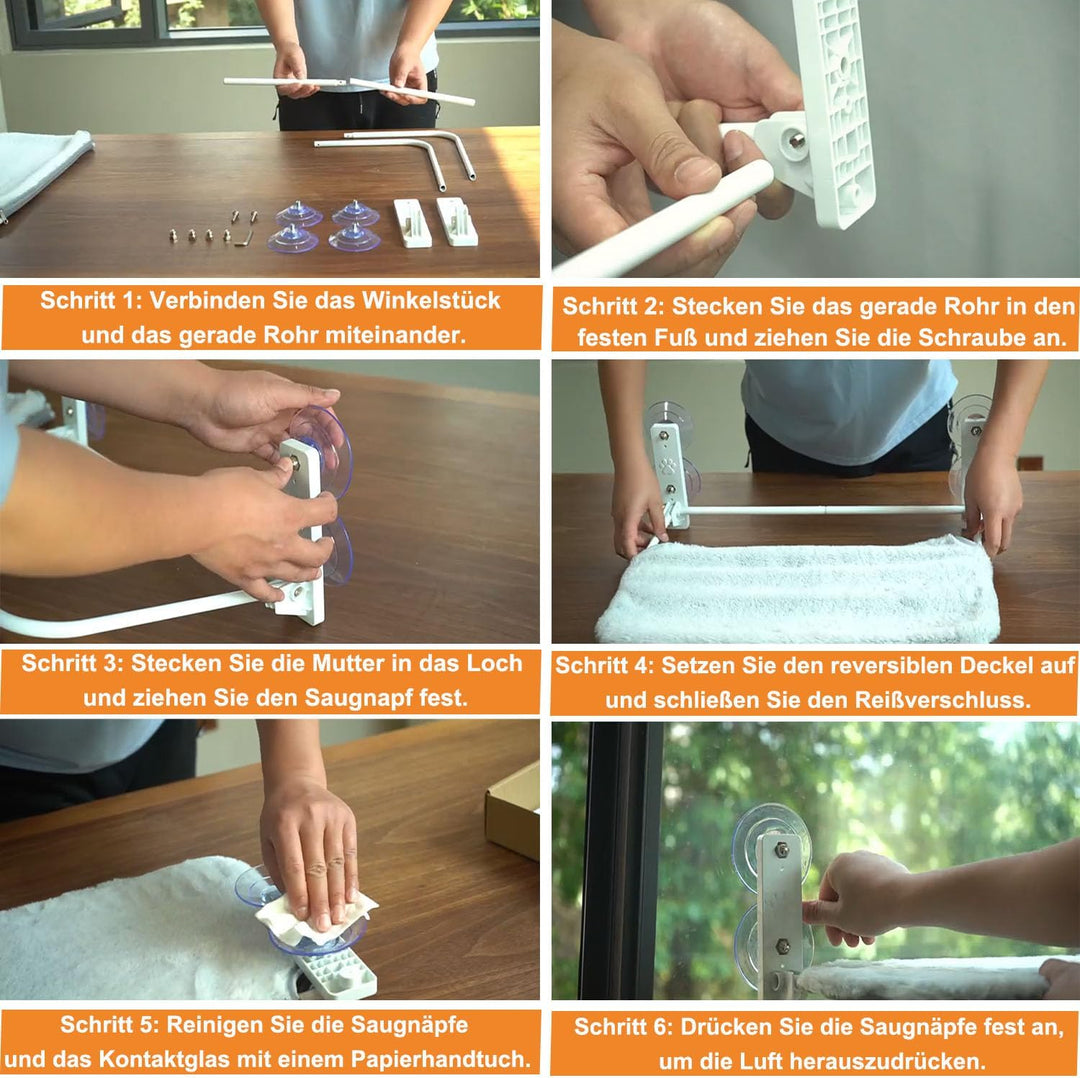 Schritt 1: Verbinden Sie das Winkelstück und das gerade Rohr miteinander.

Schritt 2: Stecken Sie das gerade Rohr in den festen Fuß und ziehen Sie die Schraube an.

Schritt 3: Stecken Sie die Mutter in das Loch und ziehen Sie den Saugnapf fest.

Schritt 4: Setzen Sie den reversiblen Deckel auf und schließen Sie den Reißverschluss.

Schritt 5: Reinigen Sie die Saugnäpfe und das Kontaktglas mit einem Papierhandtuch.

Schritt 6: Drücken Sie die Saugnäpfe fest an, um die Luft herauszudrücken.