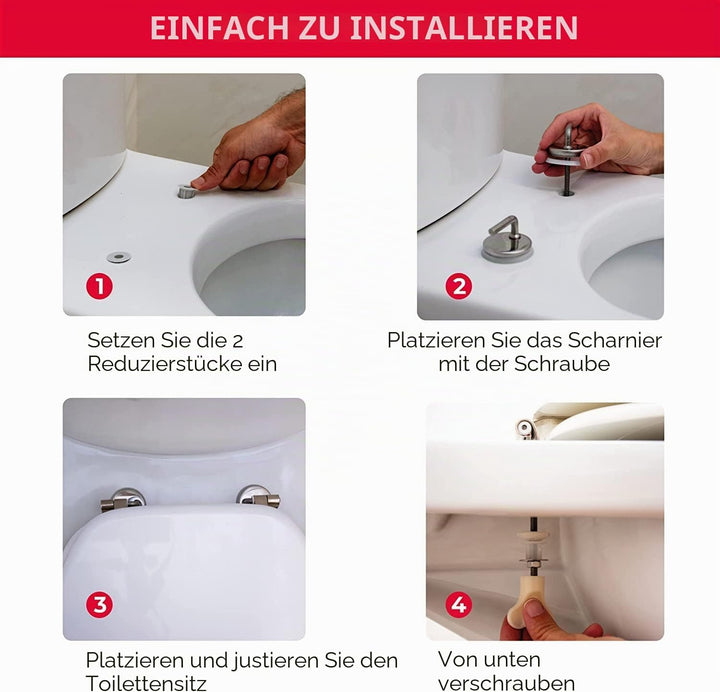 EINFACH ZU INSTALLIEREN

1

Setzen Sie die 2 Reduzierstücke ein

2

Platzieren Sie das Scharnier mit der Schraube

3

Platzieren und justieren Sie den Toilettensitz

4

Von unten verschrauben