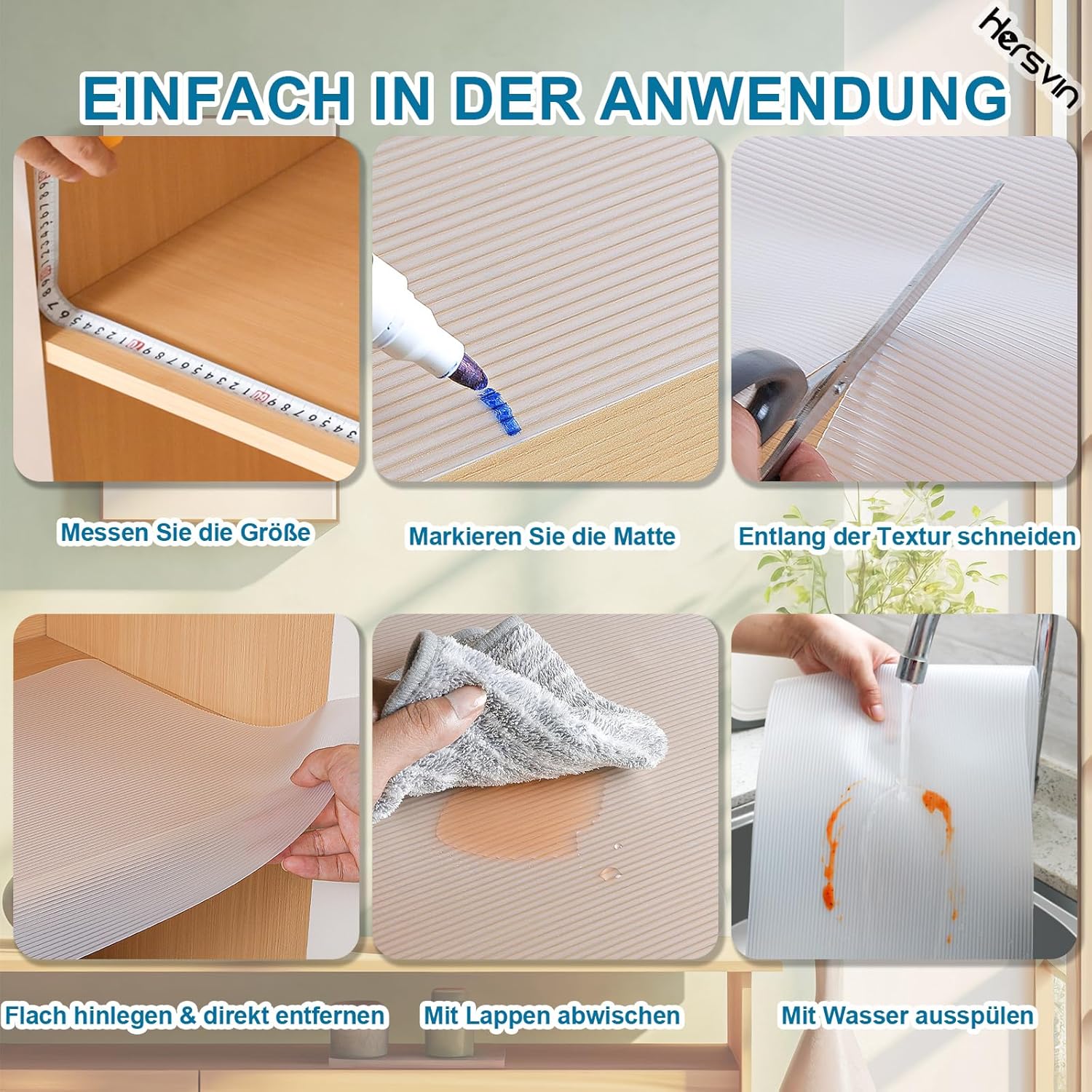 Hersvin

EINFACH IN DER ANWENDUNG

Messen Sie die Größe

Markieren Sie die Matte

Entlang der Textur schneiden

Flach hinlegen & direkt entfernen

Mit Lappen abwischen

Mit Wasser ausspülen