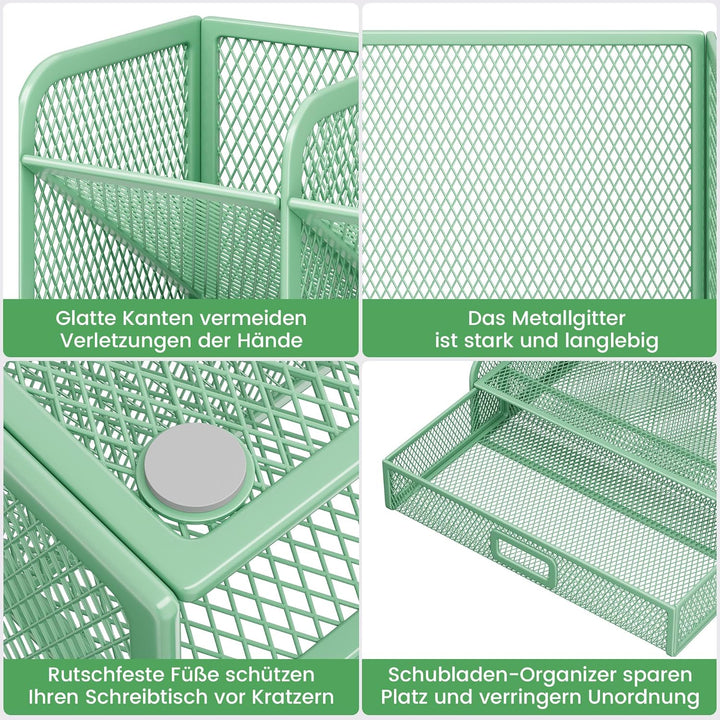 Glatte Kanten vermeiden
Verletzungen der Hände

Das Metallgitter
ist stark und langlebig

Rutschfeste Füße schützen
Ihren Schreibtisch vor Kratzern

Schubladen-Organizer sparen
Platz und verringern Unordnung