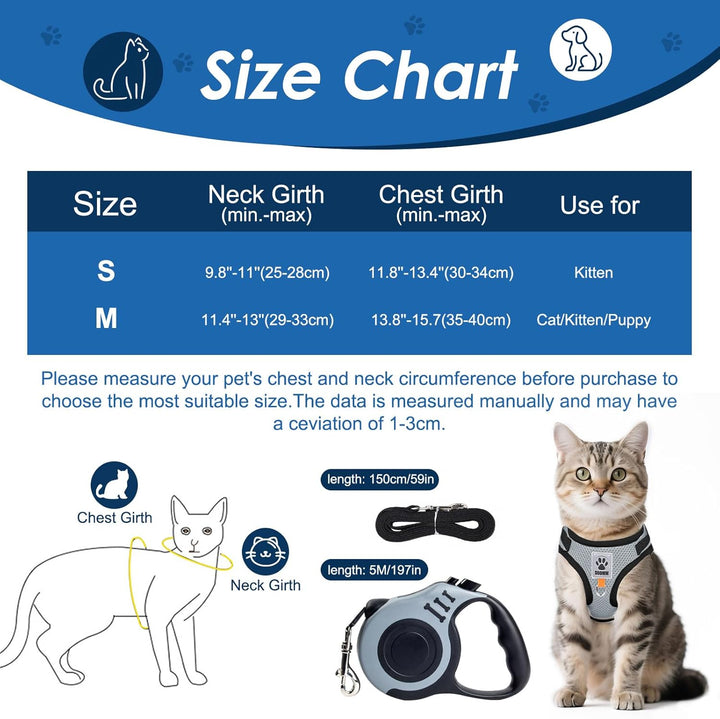 Size Chart

| Size | Neck Girth (min.-max) | Chest Girth (min.-max) | Use for |
|---|---|---|---|
| S | 9.8"-11"(25-28cm) | 11.8"-13.4"(30-34cm) | Kitten |
| M | 11.4"-13"(29-33cm) | 13.8"-15.7(35-40cm) | Cat/Kitten/Puppy |

Please measure your pet's chest and neck circumference before purchase to choose the most suitable size.The data is measured manually and may have a ceviation of 1-3cm.

Chest Girth

Neck Girth

length: 150cm/59in

length: 5M/197in