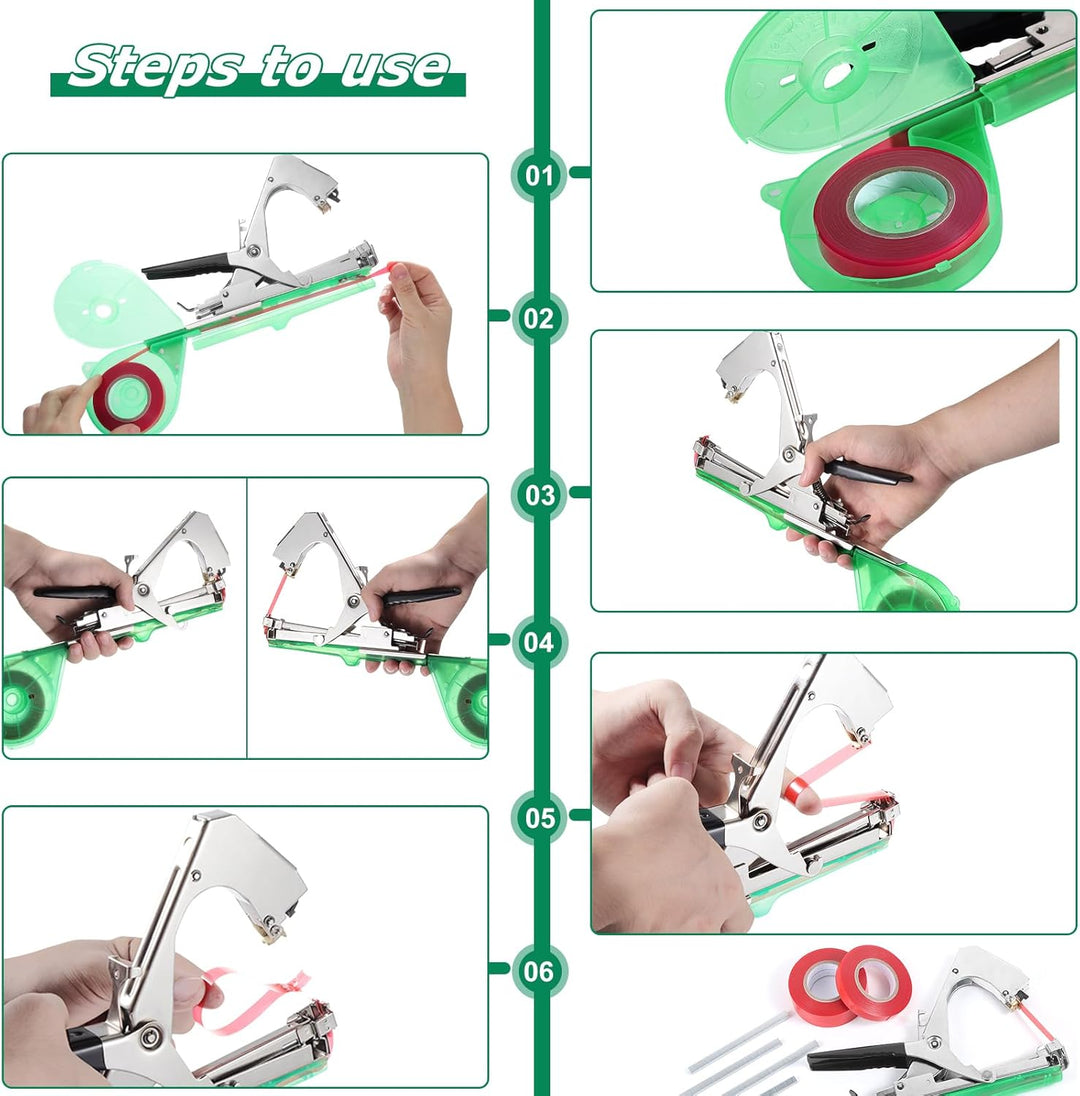 Steps to use

01

02

03

04

05

06