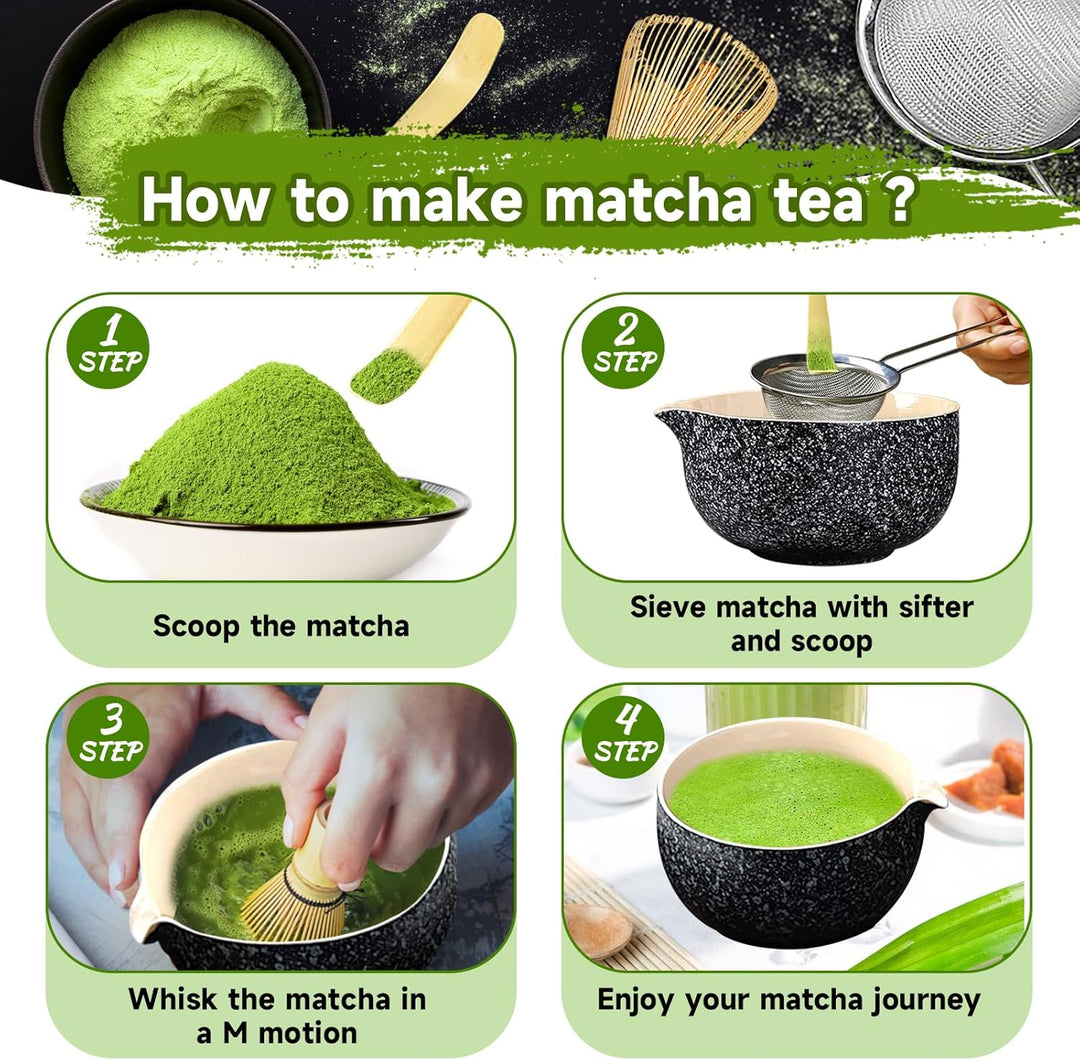 How to make matcha tea ?

1 STEP

Scoop the matcha

2 STEP

Sieve matcha with sifter and scoop

3 STEP

Whisk the matcha in a M motion

4 STEP

Enjoy your matcha journey