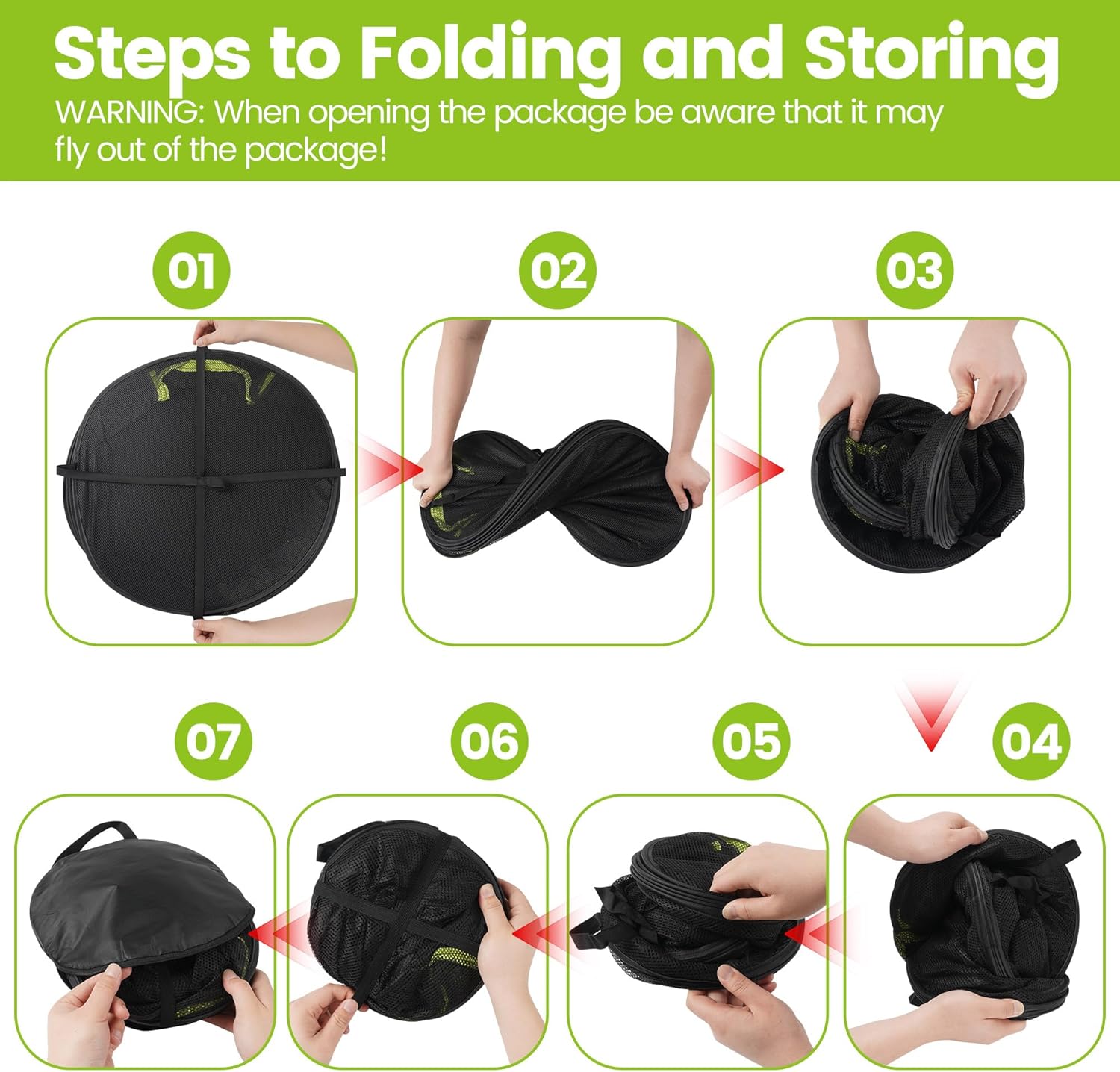 Steps to Folding and Storing

WARNING: When opening the package be aware that it may fly out of the package!

01

02

03

07

06

05

04