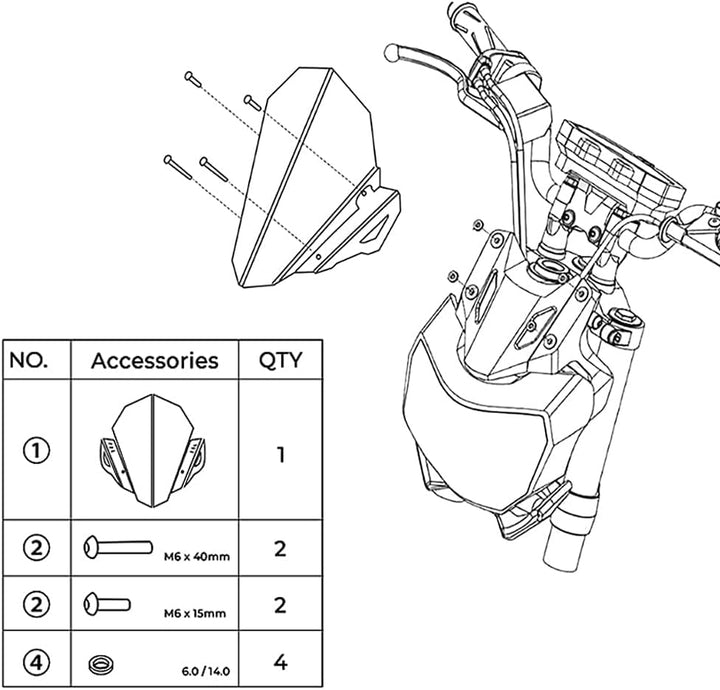 | NO. | Accessories | QTY |
|---|---|---|
| ① | | 1 |
| ② | M6 x 40mm | 2 |
| ② | M6 x 15mm | 2 |
| ④ | 6.0 / 14.0 | 4 |