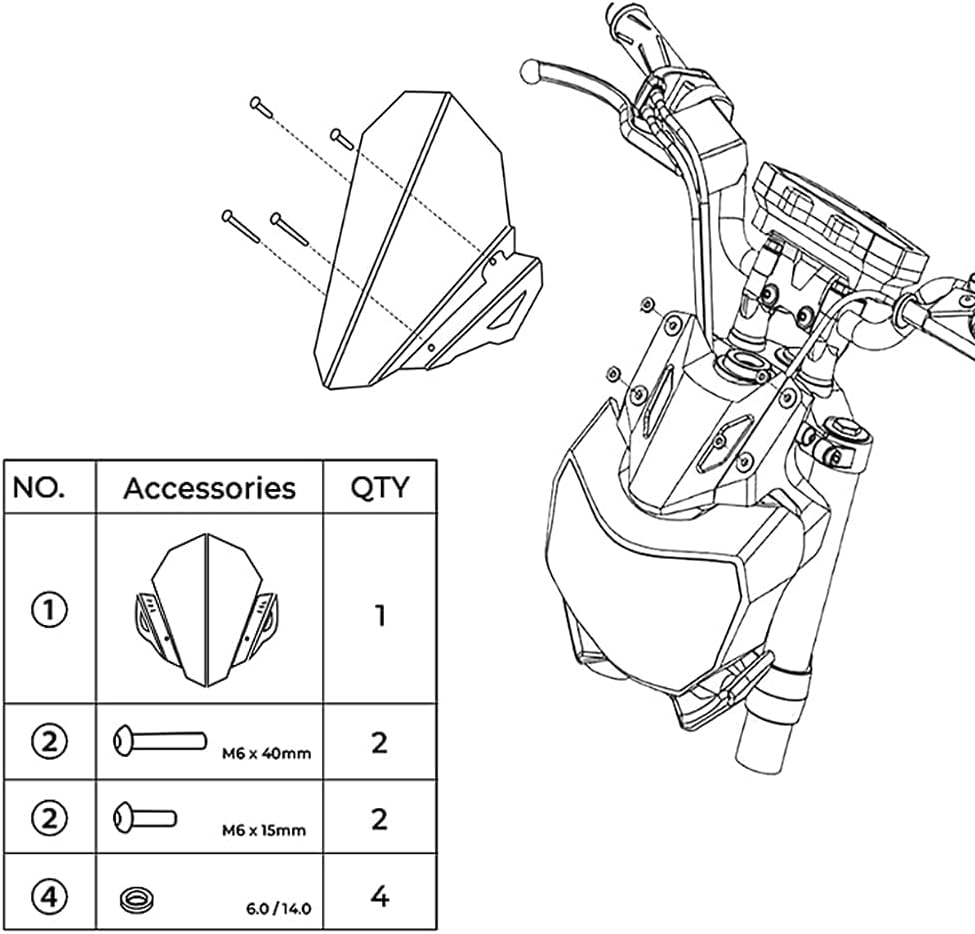 | NO. | Accessories | QTY |
|---|---|---|
| ① | | 1 |
| ② | M6 x 40mm | 2 |
| ② | M6 x 15mm | 2 |
| ④ | 6.0 / 14.0 | 4 |