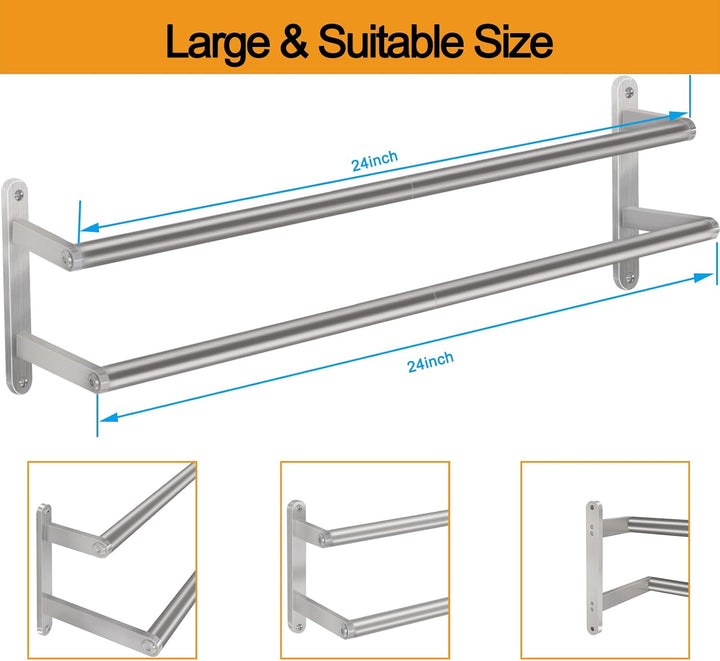 Large & Suitable Size

24inch

24inch