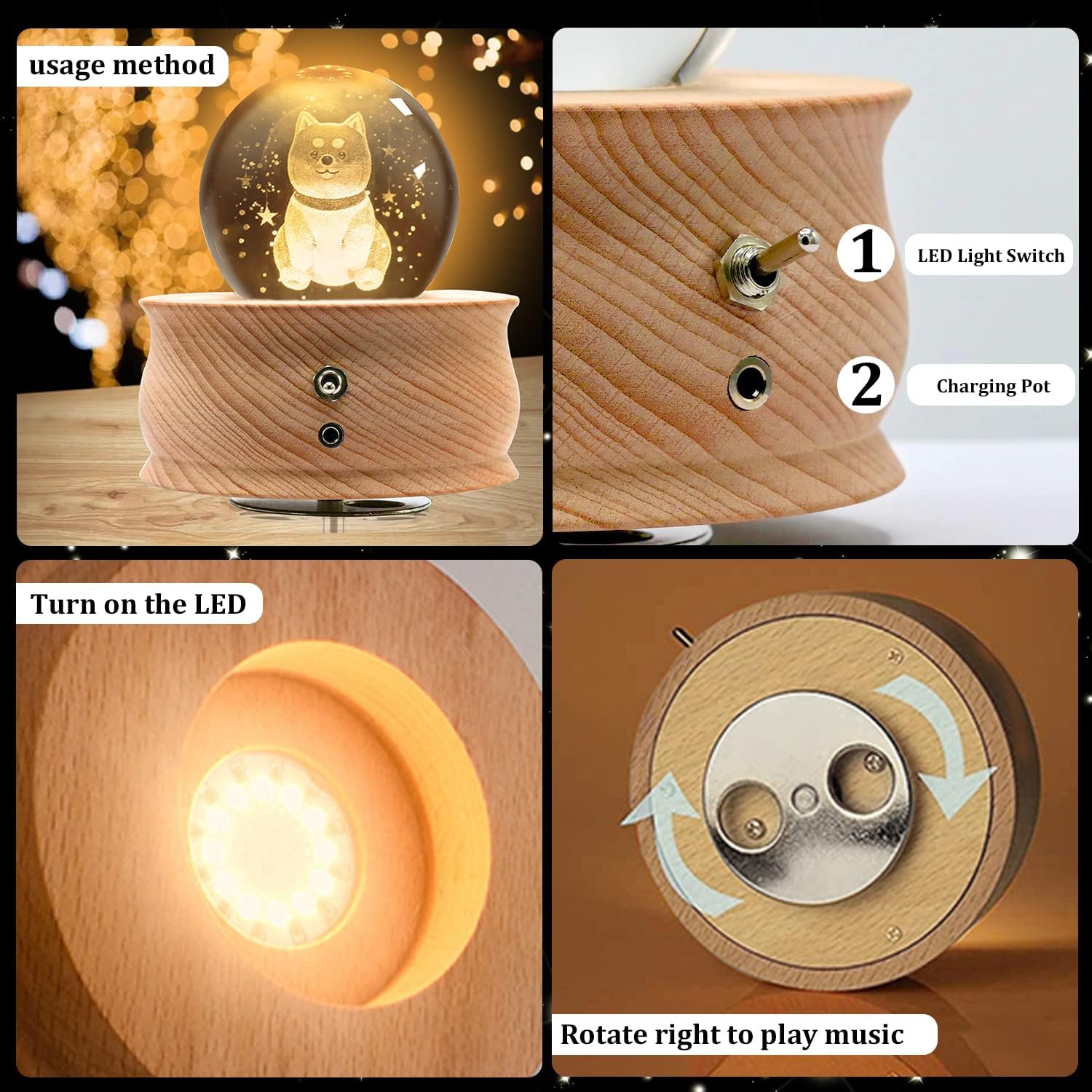 usage method

1 LED Light Switch

2 Charging Pot

Turn on the LED

Rotate right to play music