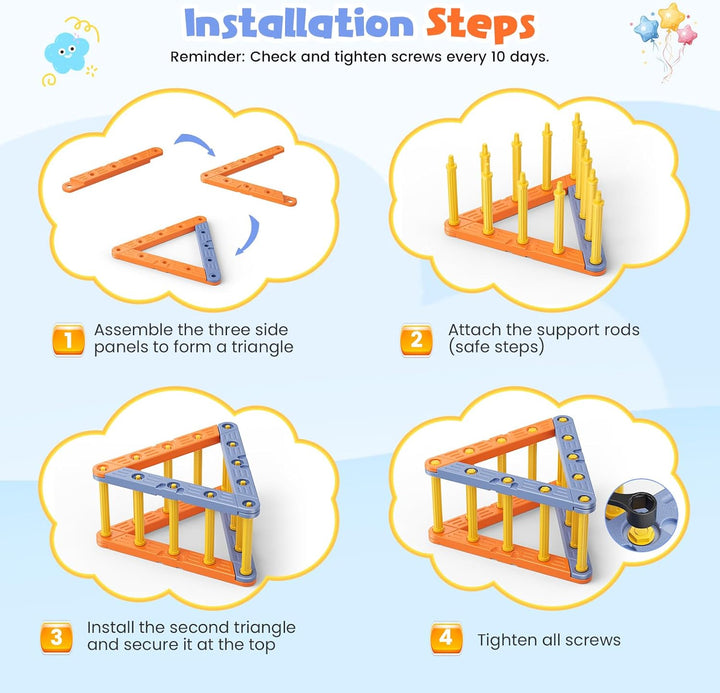 Installation Steps

Reminder: Check and tighten screws every 10 days.

1 Assemble the three side panels to form a triangle

2 Attach the support rods (safe steps)

3 Install the second triangle and secure it at the top

4 Tighten all screws