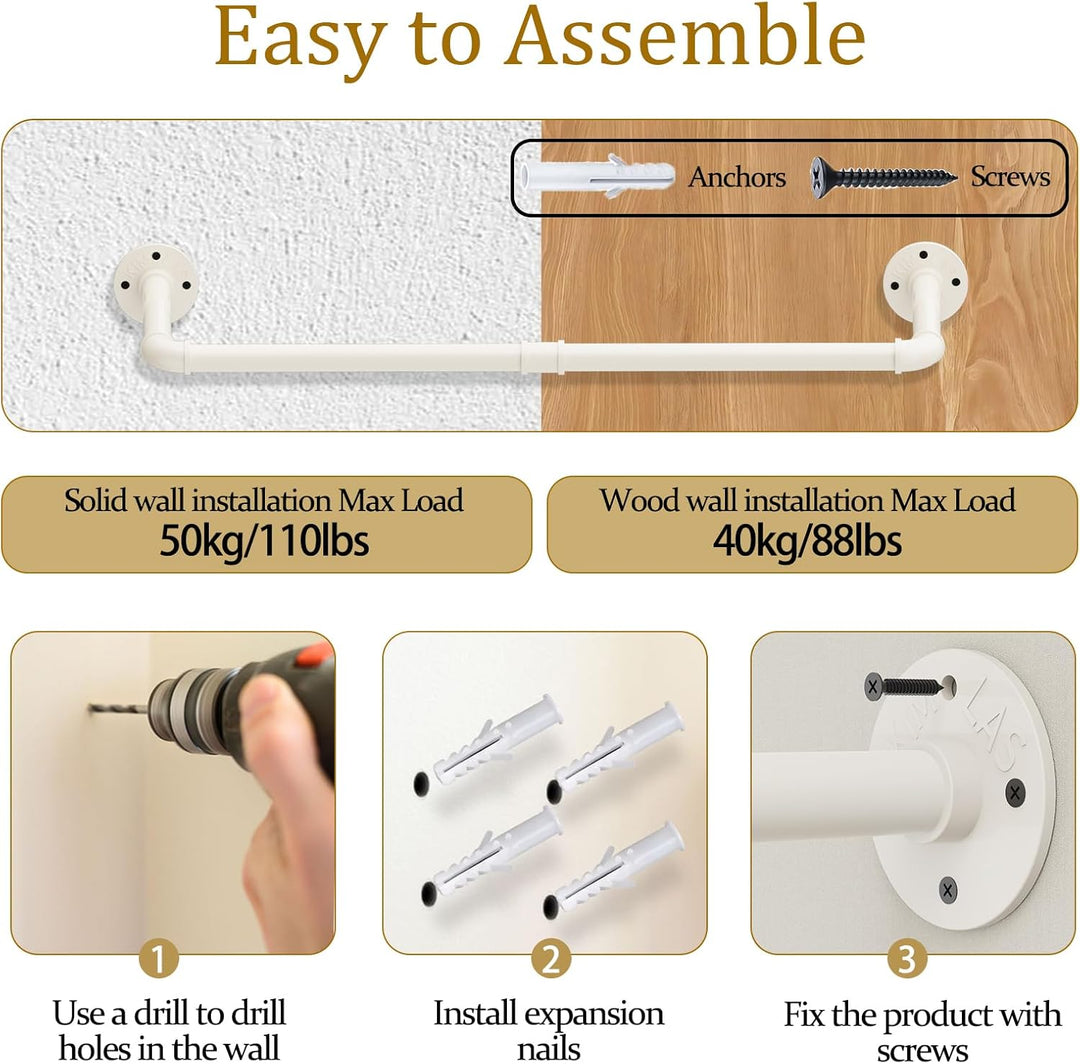 Easy to Assemble

Anchors

Screws

Solid wall installation Max Load
50kg/110lbs

Wood wall installation Max Load
40kg/88lbs

LAS

1
Use a drill to drill holes in the wall

2
Install expansion nails

3
Fix the product with screws