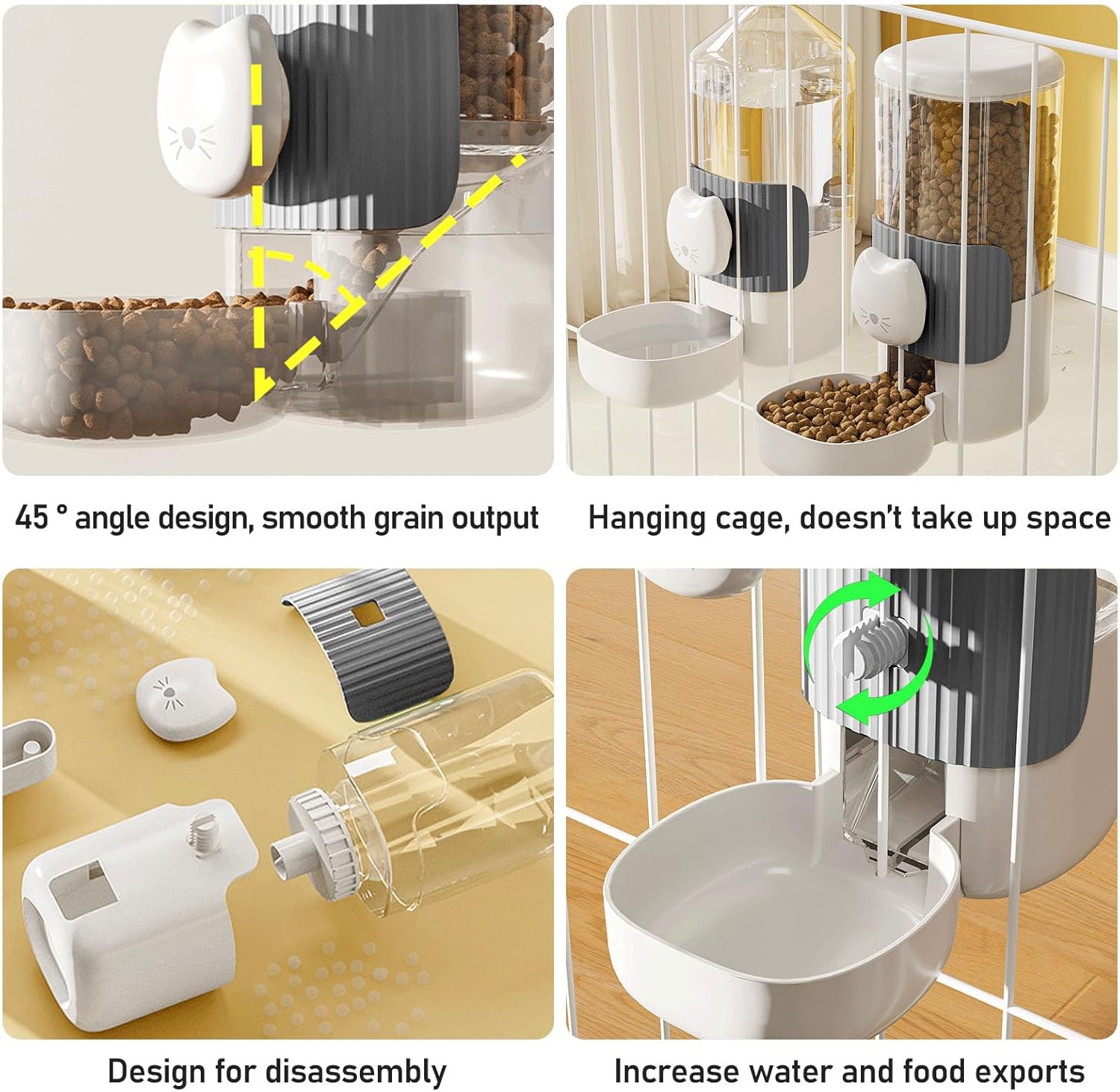 45 ° angle design, smooth grain output

Hanging cage, doesn't take up space

Design for disassembly

Increase water and food exports