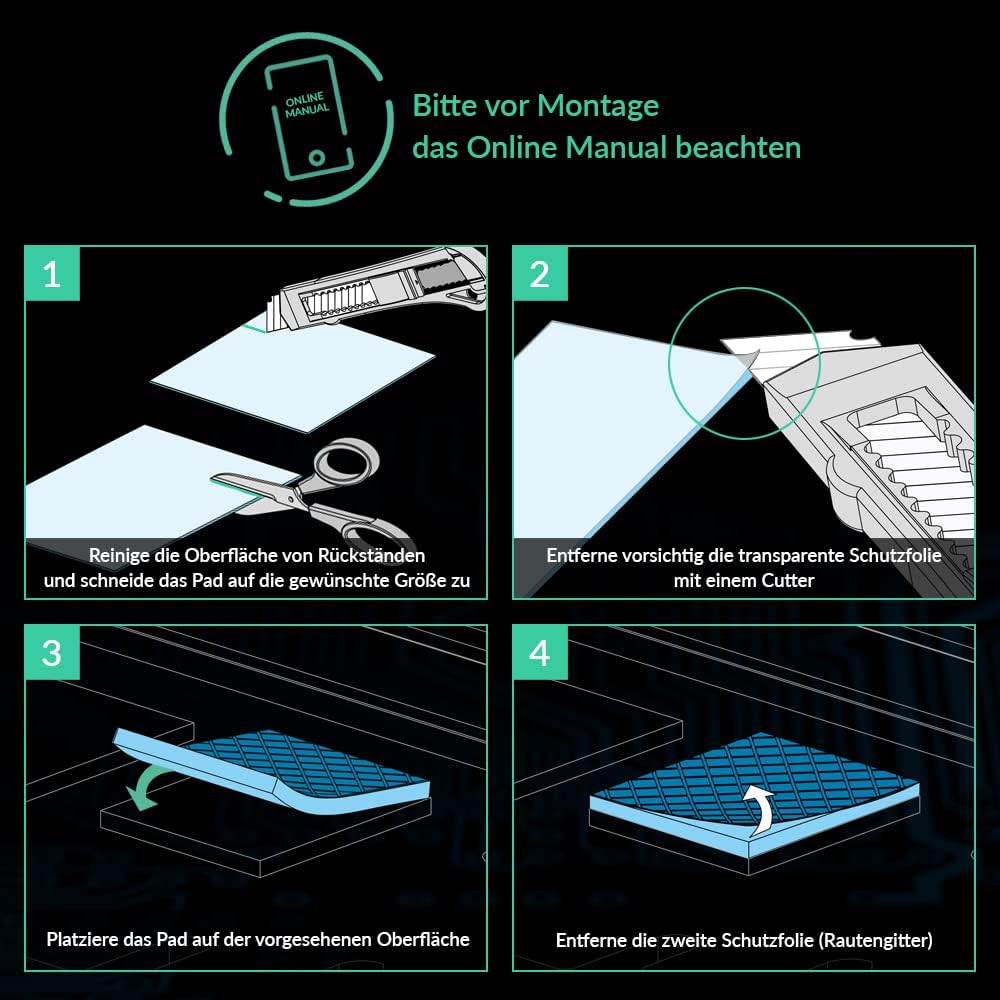 ONLINE MANUAL

Bitte vor Montage das Online Manual beachten

1

Reinige die Oberfläche von Rückständen und schneide das Pad auf die gewünschte Größe zu

2

Entferne vorsichtig die transparente Schutzfolie mit einem Cutter

3

Platziere das Pad auf der vorgesehenen Oberfläche

4

Entferne die zweite Schutzfolie (Rautengitter)