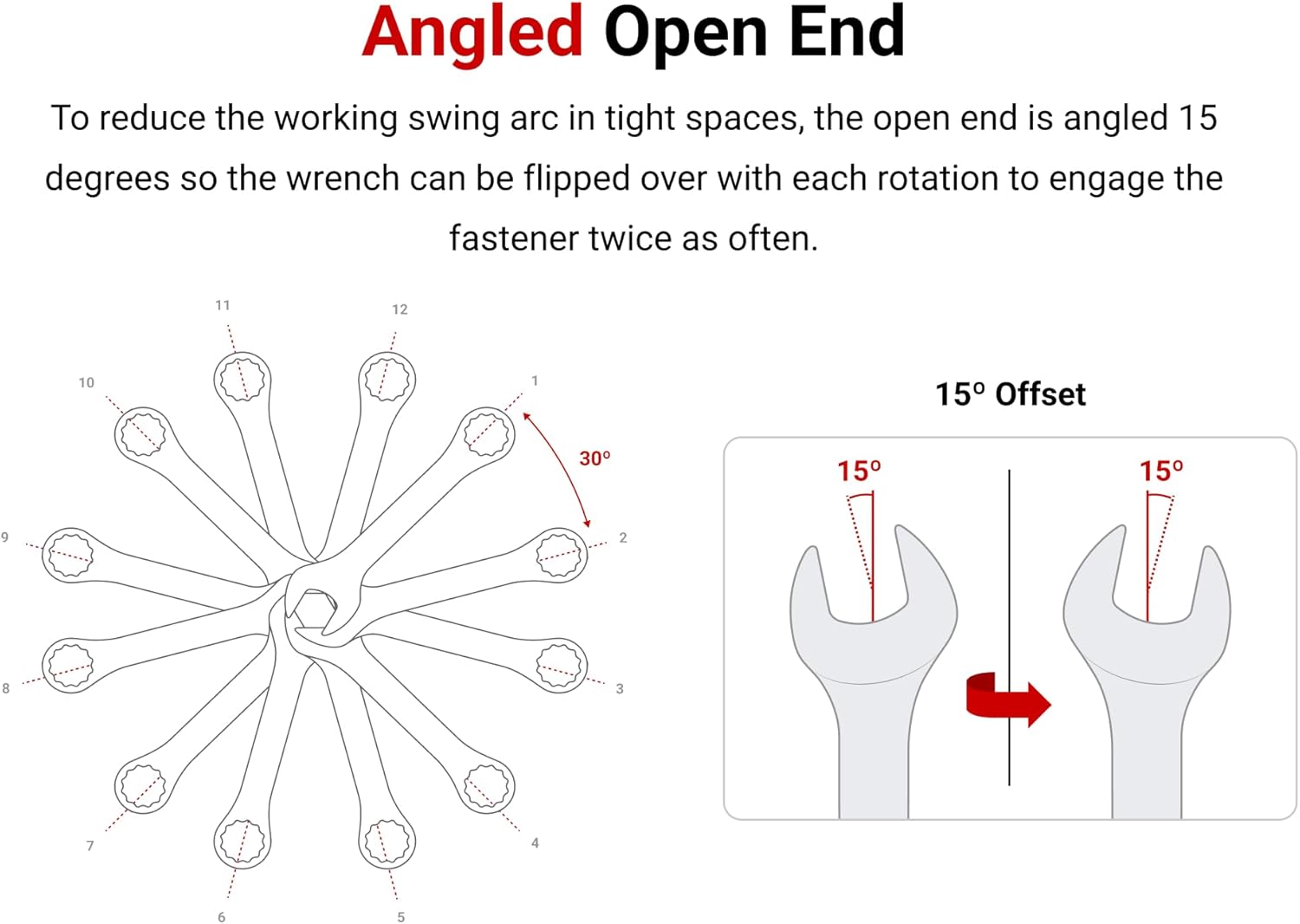 Angled Open End

To reduce the working swing arc in tight spaces, the open end is angled 15 degrees so the wrench can be flipped over with each rotation to engage the fastener twice as often.

11
12
10
1
30°
9
2
8
3
7
4
6
5

15° Offset

15°
15°