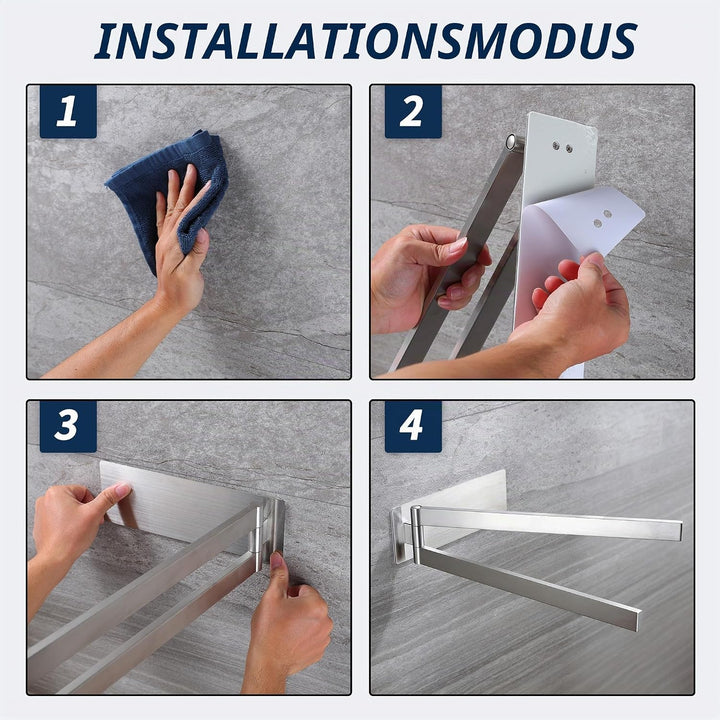 INSTALLATIONSMODUS

1

2

3

4