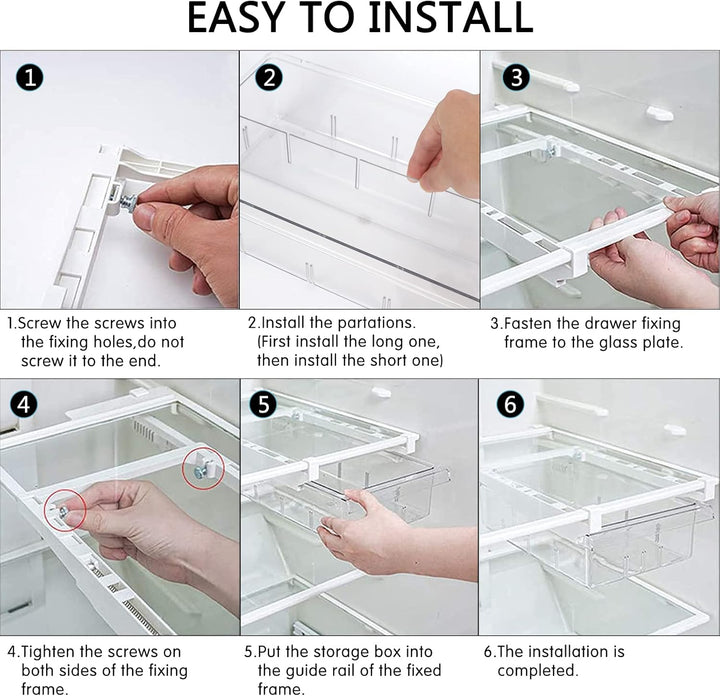 EASY TO INSTALL

1

2

3

1.Screw the screws into the fixing holes,do not screw it to the end.

2.Install the partations. (First install the long one, then install the short one)

3.Fasten the drawer fixing frame to the glass plate.

4

5

6

4.Tighten the screws on both sides of the fixing frame.

5.Put the storage box into the guide rail of the fixed frame.

6.The installation is completed.