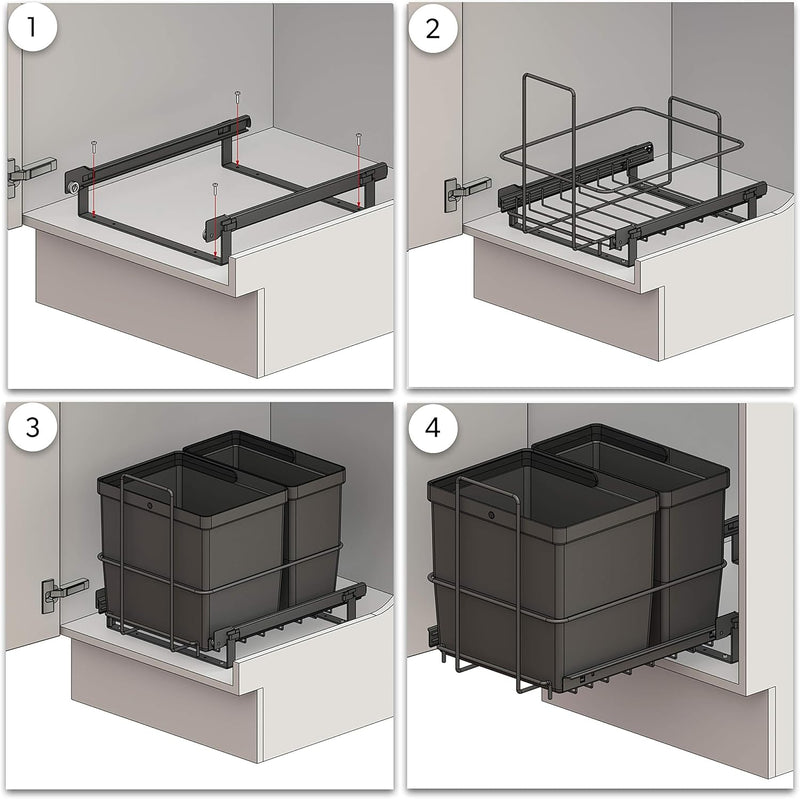 1

2

3

4