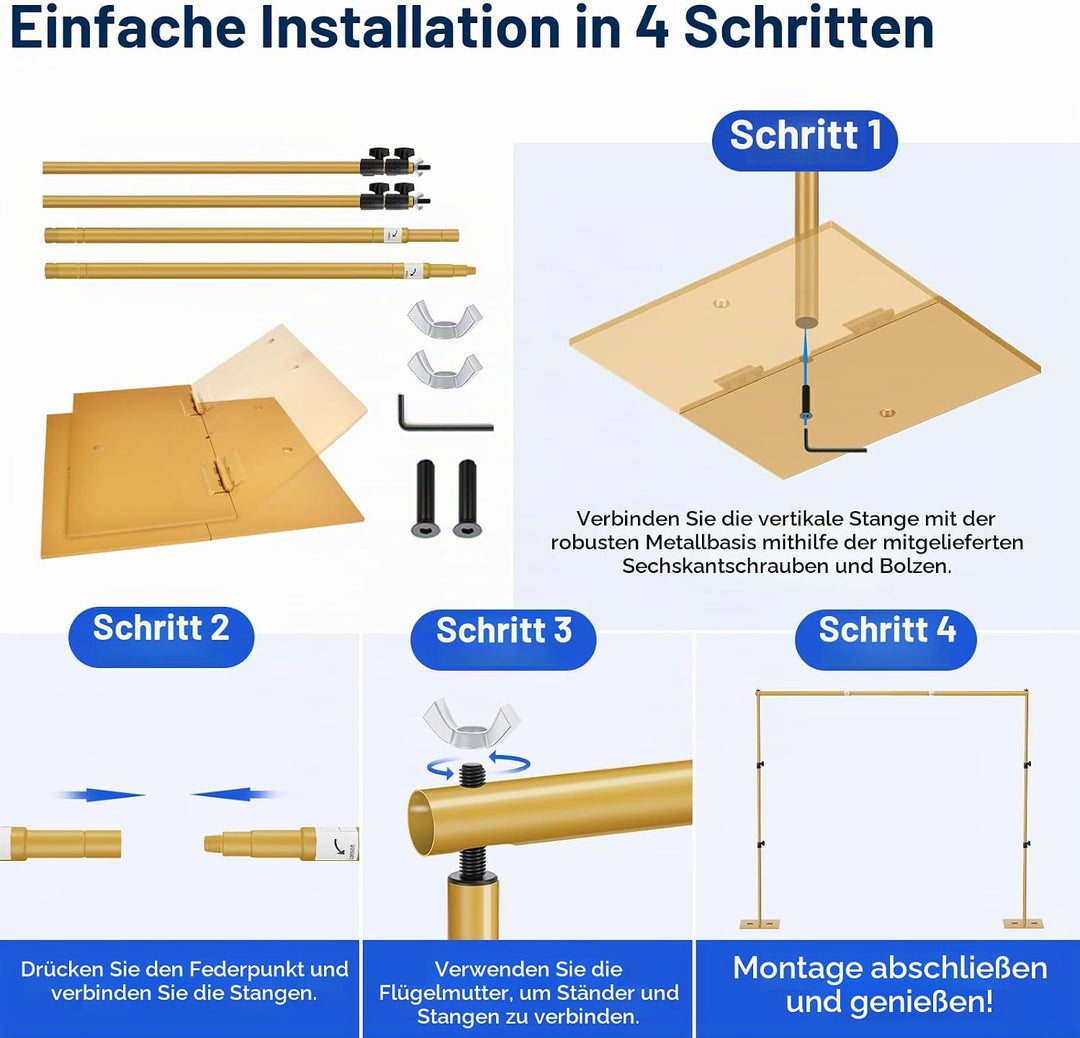 Einfache Installation in 4 Schritten

Schritt 1

Verbinden Sie die vertikale Stange mit der robusten Metallbasis mithilfe der mitgelieferten Sechskantschrauben und Bolzen.

Schritt 2

Drücken Sie den Federpunkt und verbinden Sie die Stangen.

Schritt 3

Verwenden Sie die Flügelmutter, um Ständer und Stangen zu verbinden.

Schritt 4

Montage abschließen und genießen!