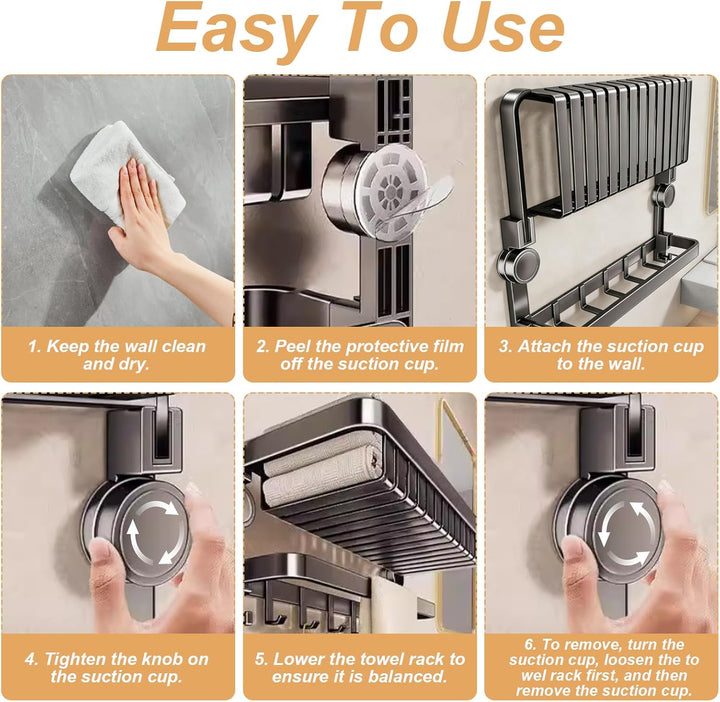 Easy To Use

1. Keep the wall clean and dry.

2. Peel the protective film off the suction cup.

3. Attach the suction cup to the wall.

4. Tighten the knob on the suction cup.

5. Lower the towel rack to ensure it is balanced.

6. To remove, turn the suction cup, loosen the to wel rack first, and then remove the suction cup.