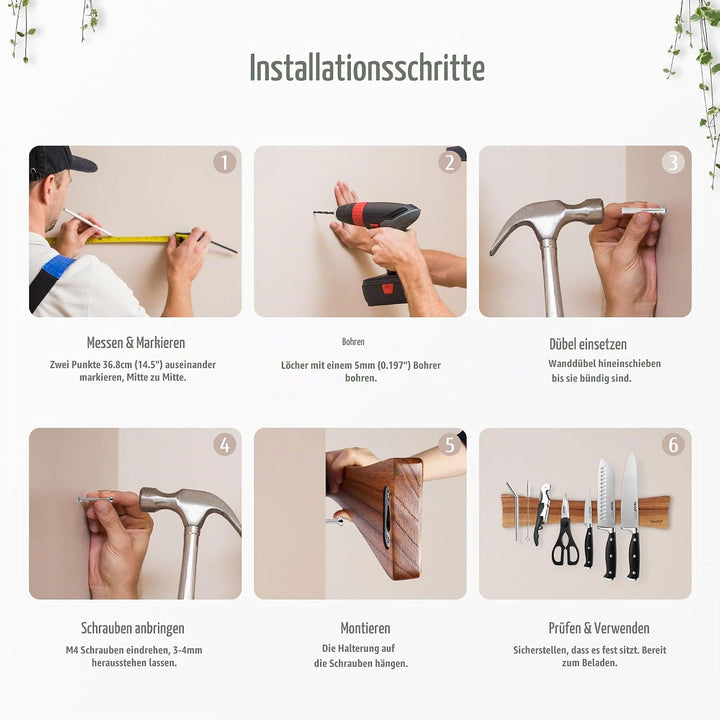 Installationsschritte

1

Messen & Markieren

Zwei Punkte 36.8cm (14.5") auseinander markieren, Mitte zu Mitte.

2

Bohren

Löcher mit einem 5mm (0.197") Bohrer bohren.

3

Dübel einsetzen

Wanddübel hineinschieben bis sie bündig sind.

4

Schrauben anbringen

M4 Schrauben eindrehen, 3-4mm herausstehen lassen.

5

Montieren

Die Halterung auf die Schrauben hängen.

6

Prüfen & Verwenden

Sicherstellen, dass es fest sitzt. Bereit zum Beladen.